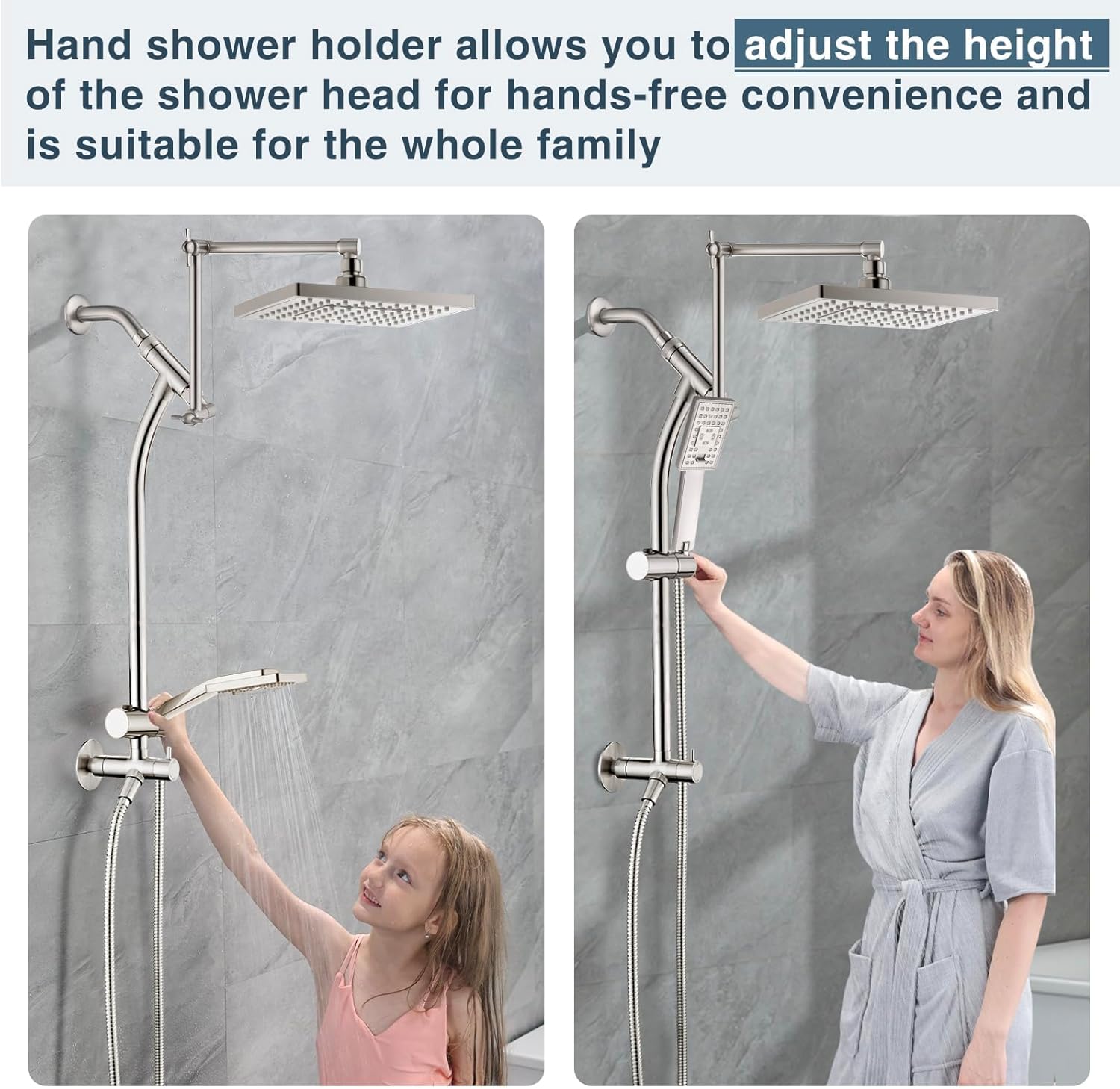 Hand shower holder allows you to adjust the height of the shower head for hands-free convenience and is suitable for the whole family