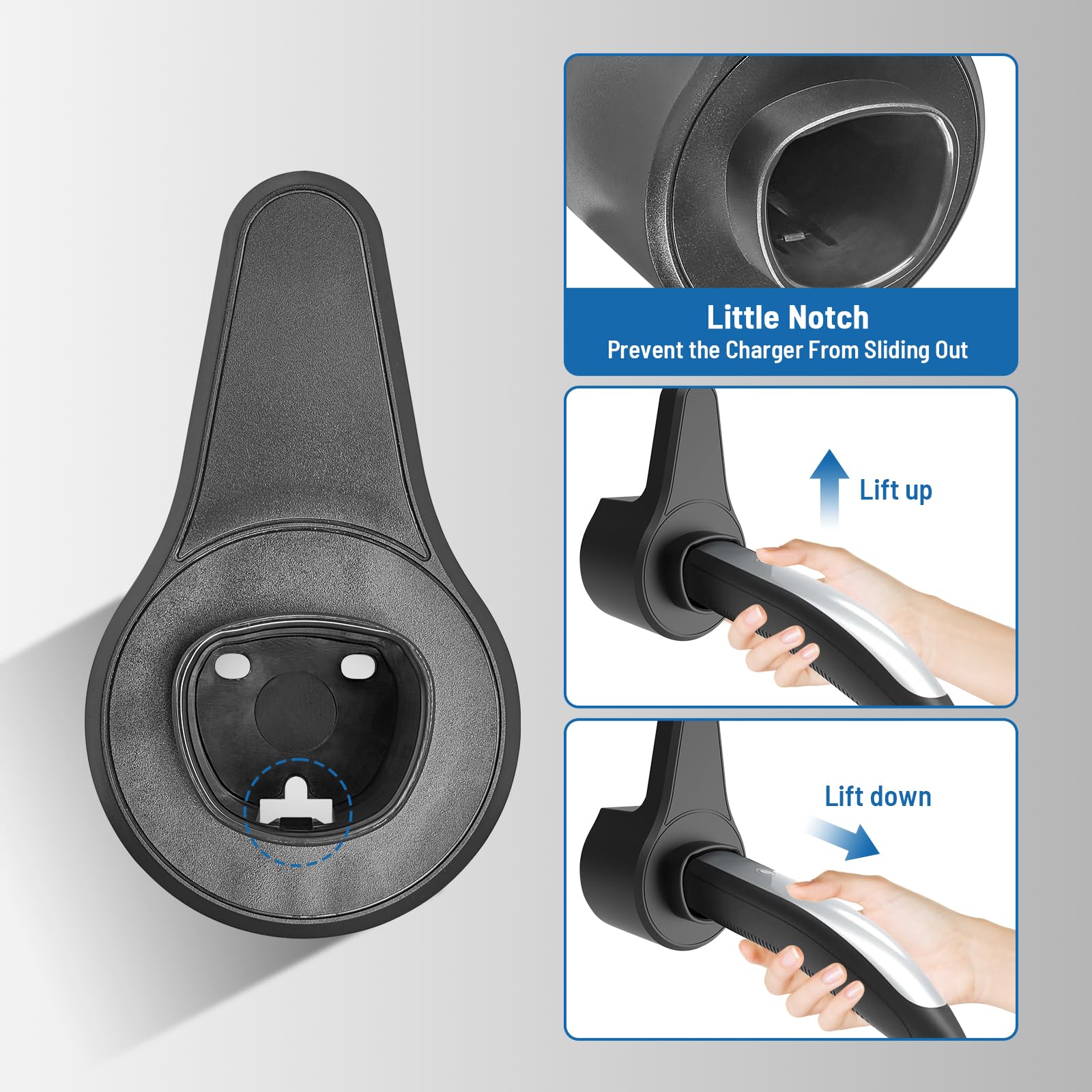 Little Notch
Prevent the Charger From Sliding Out

Lift up

Lift down