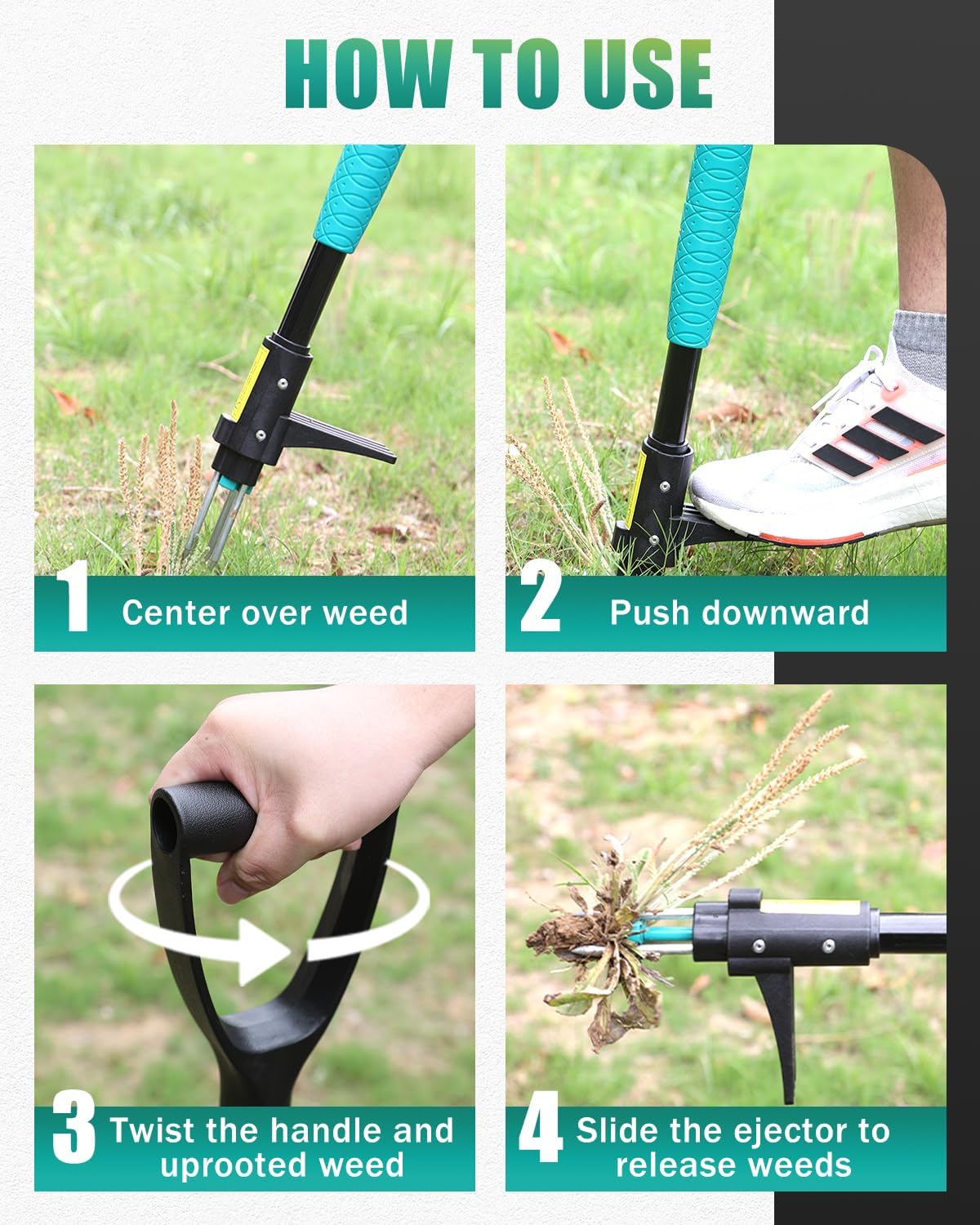 HOW TO USE

1 Center over weed

2 Push downward

3 Twist the handle and uprooted weed

4 Slide the ejector to release weeds