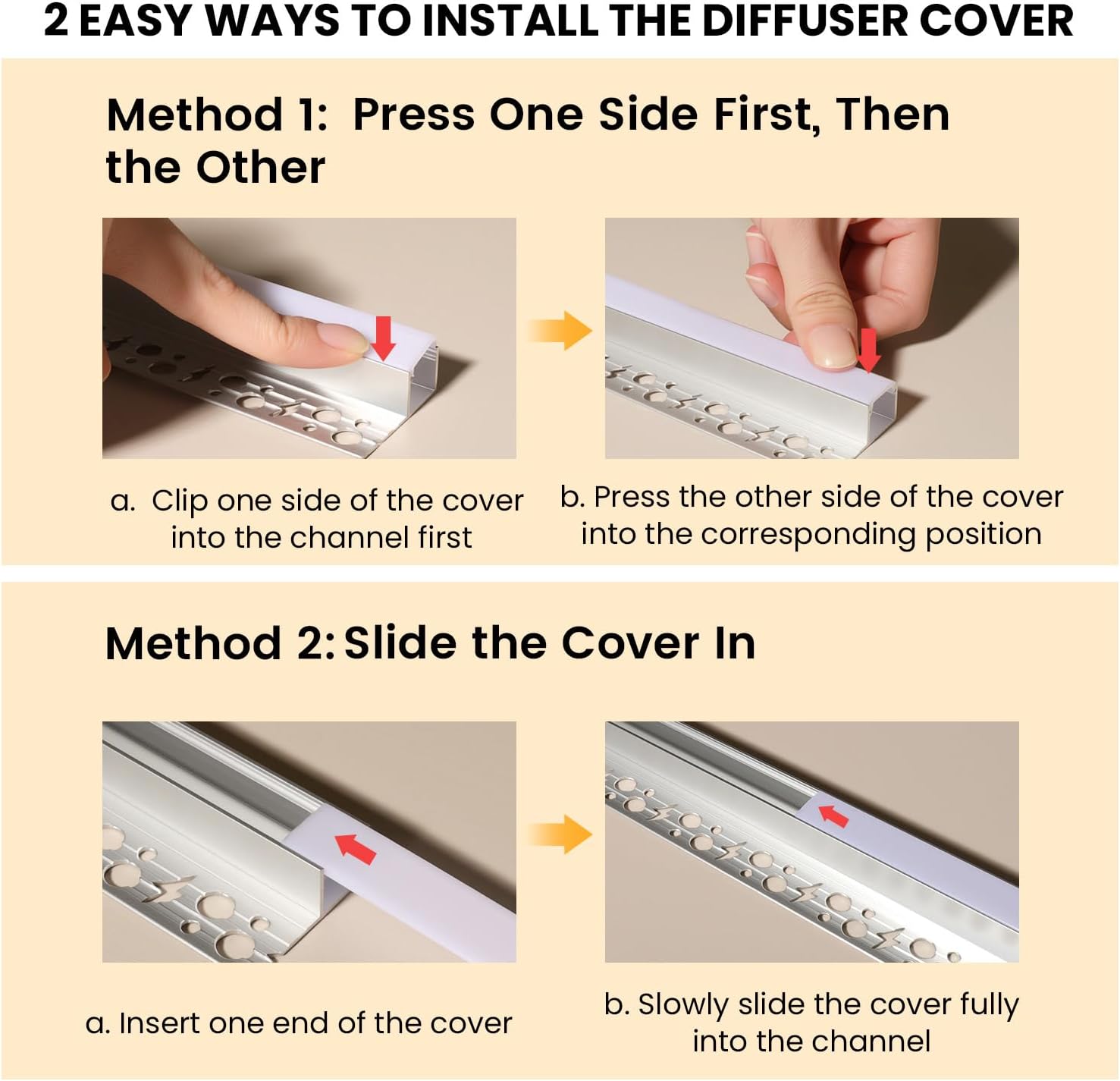 2 EASY WAYS TO INSTALL THE DIFFUSER COVER

Method 1: Press One Side First, Then the Other

a. Clip one side of the cover into the channel first

b. Press the other side of the cover into the corresponding position

Method 2: Slide the Cover In

a. Insert one end of the cover

b. Slowly slide the cover fully into the channel