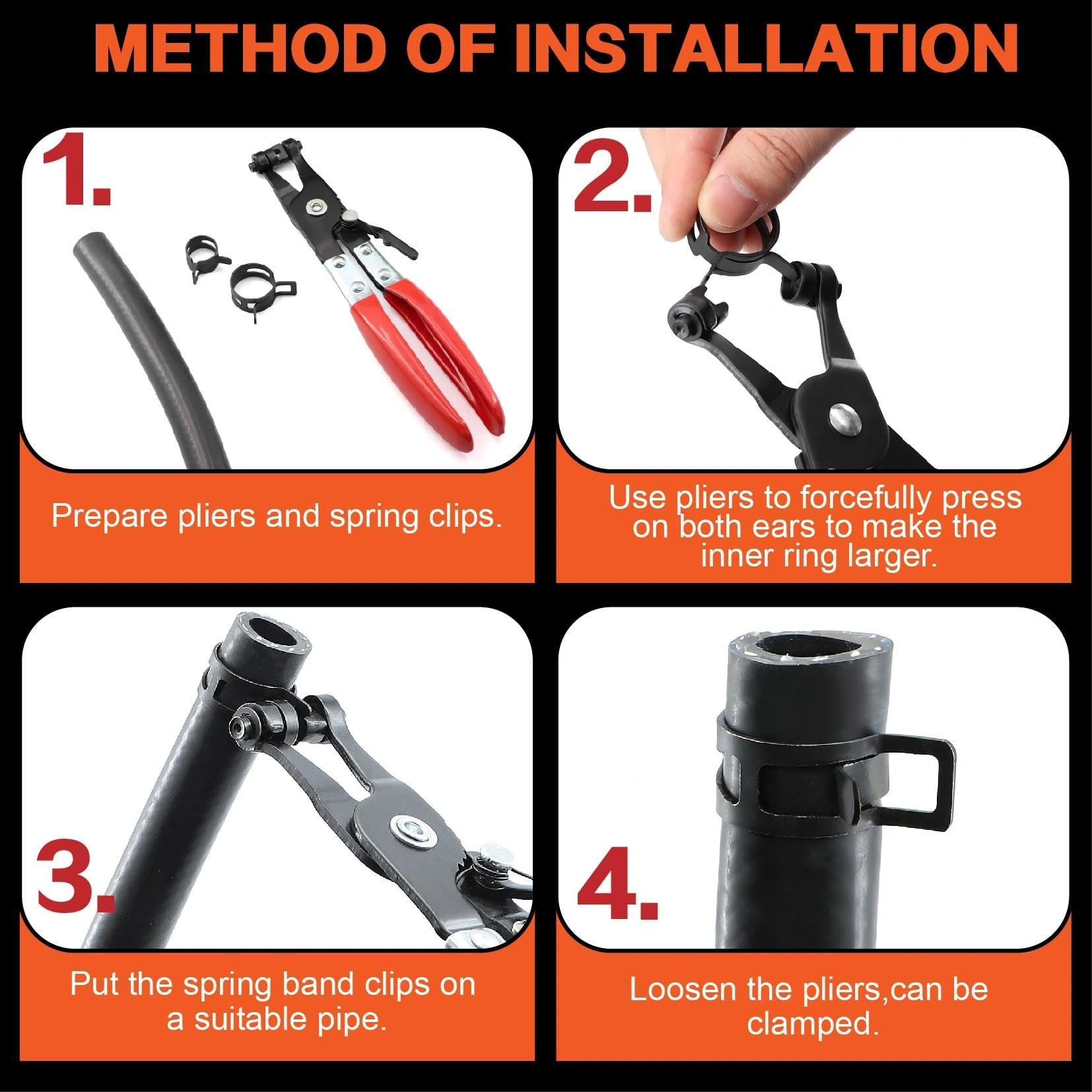 METHOD OF INSTALLATION

1.

Prepare pliers and spring clips.

2.

Use pliers to forcefully press on both ears to make the inner ring larger.

3.

Put the spring band clips on a suitable pipe.

4.

Loosen the pliers,can be clamped.