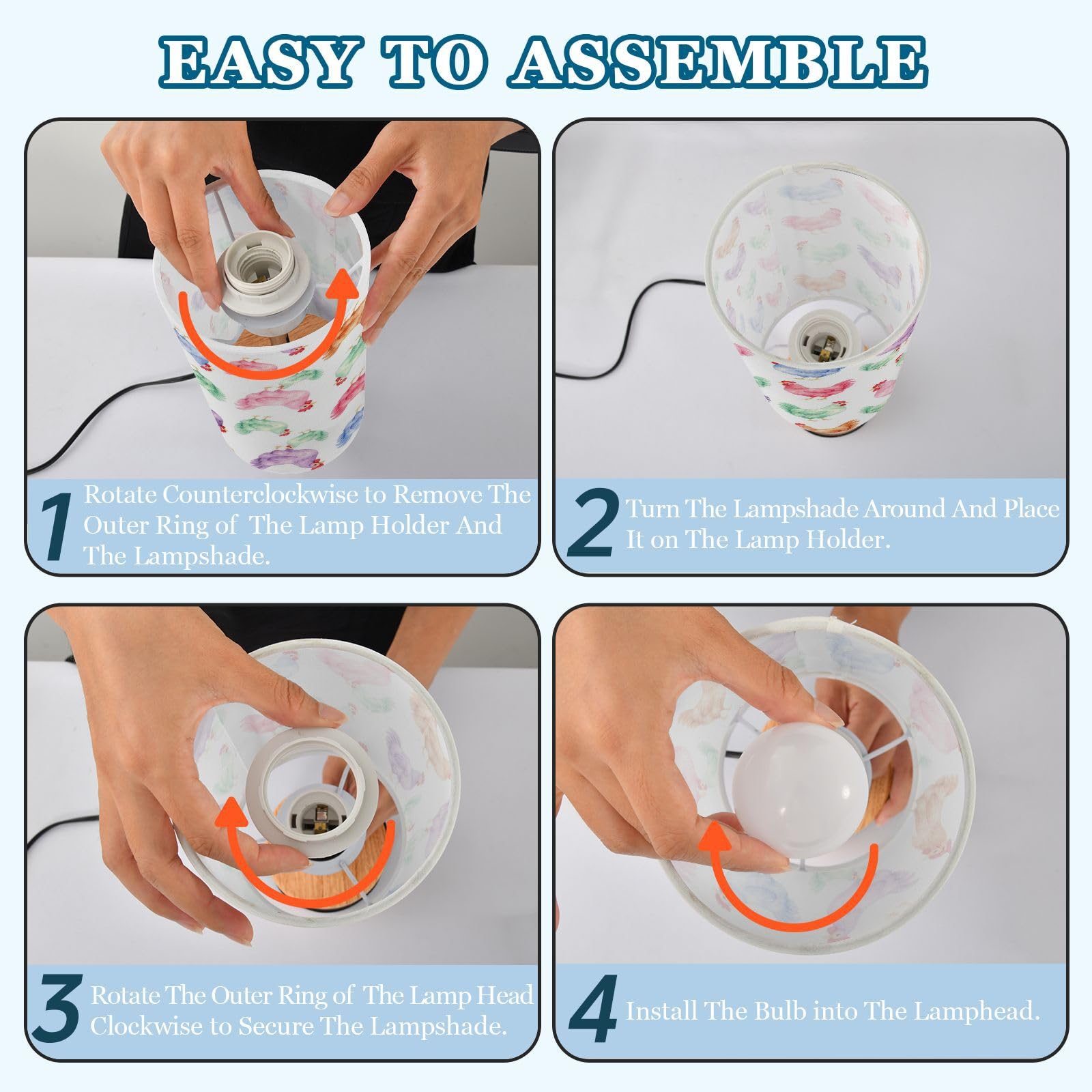 EASY TO ASSEMBLE

1 Rotate Counterclockwise to Remove The Outer Ring of The Lamp Holder And The Lampshade.

2 Turn The Lampshade Around And Place It on The Lamp Holder.

3 Rotate The Outer Ring of The Lamp Head Clockwise to Secure The Lampshade.

4 Install The Bulb into The Lamphead.