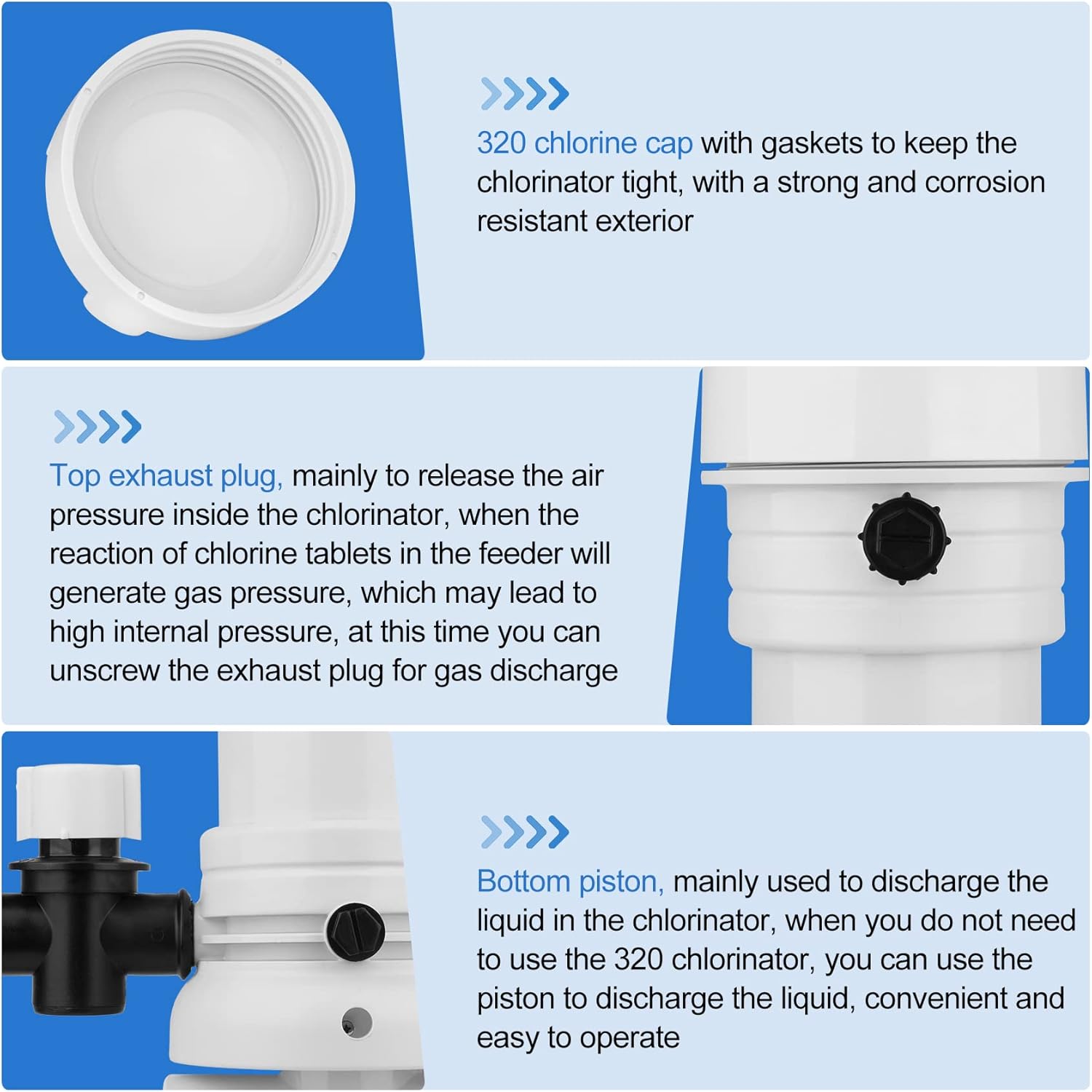 320 chlorine cap with gaskets to keep the chlorinator tight, with a strong and corrosion resistant exterior

Top exhaust plug, mainly to release the air pressure inside the chlorinator, when the reaction of chlorine tablets in the feeder will generate gas pressure, which may lead to high internal pressure, at this time you can unscrew the exhaust plug for gas discharge

Bottom piston, mainly used to discharge the liquid in the chlorinator, when you do not need to use the 320 chlorinator, you can use the piston to discharge the liquid, convenient and easy to operate