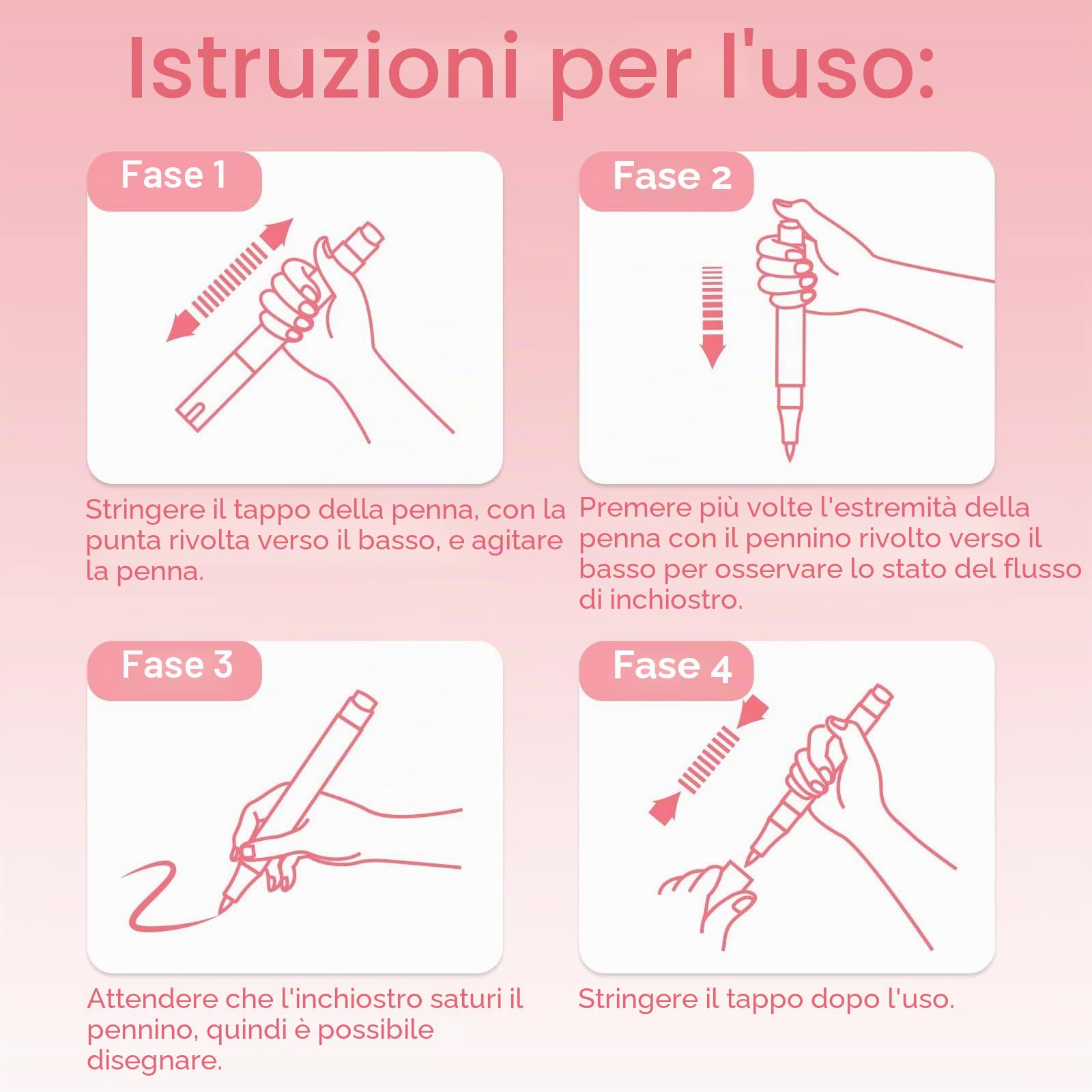 Istruzioni per l'uso:

Fase 1

Stringere il tappo della penna, con la punta rivolta verso il basso, e agitare la penna.

Fase 2

Premere più volte l'estremità della penna con il pennino rivolto verso il basso per osservare lo stato del flusso di inchiostro.

Fase 3

Attendere che l'inchiostro saturi il pennino, quindi è possibile disegnare.

Fase 4

Stringere il tappo dopo l'uso.