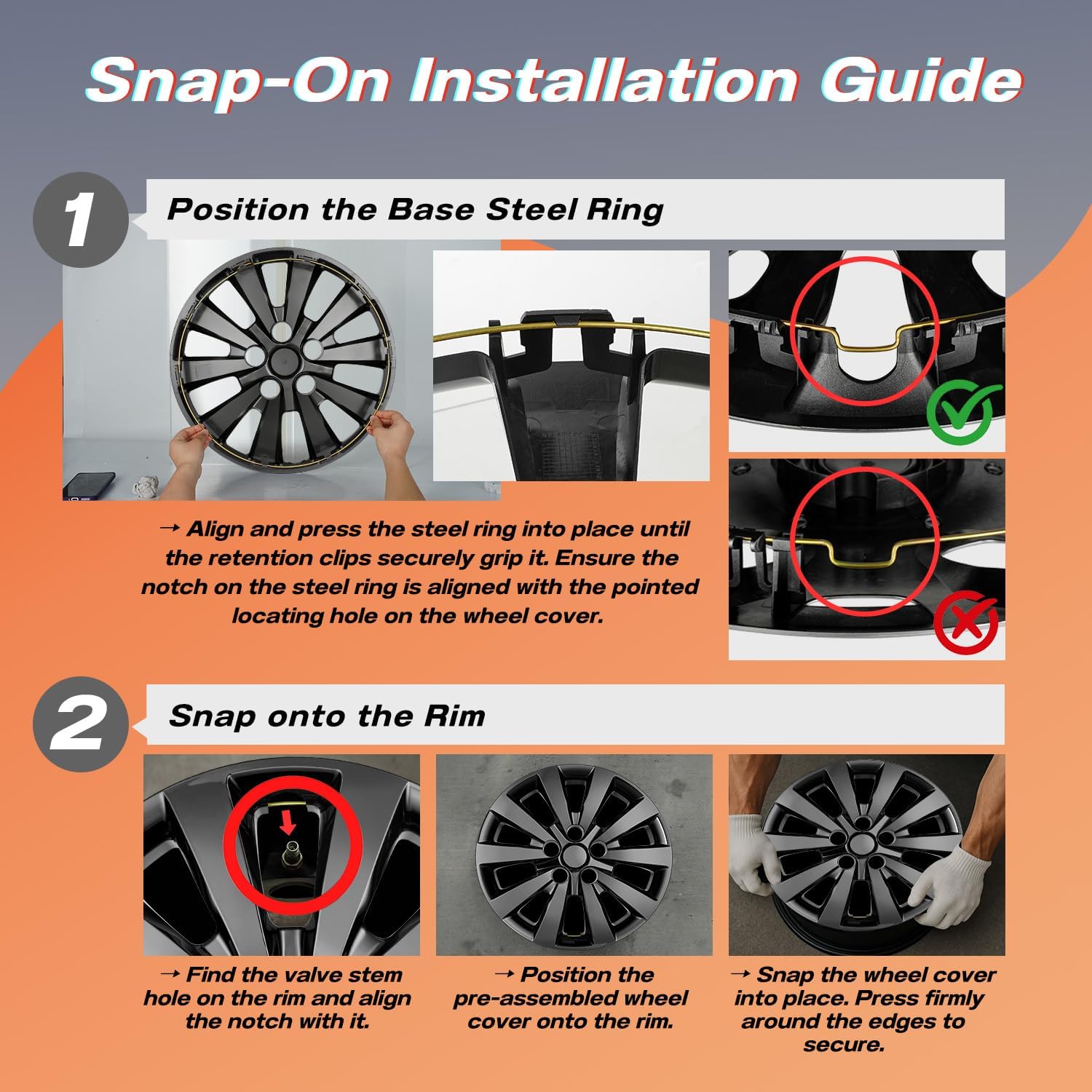 Snap-On Installation Guide

1

Position the Base Steel Ring

→ Align and press the steel ring into place until the retention clips securely grip it. Ensure the notch on the steel ring is aligned with the pointed locating hole on the wheel cover.

2

Snap onto the Rim

→ Find the valve stem hole on the rim and align the notch with it.

→ Position the pre-assembled wheel cover onto the rim.

→ Snap the wheel cover into place. Press firmly around the edges to secure.