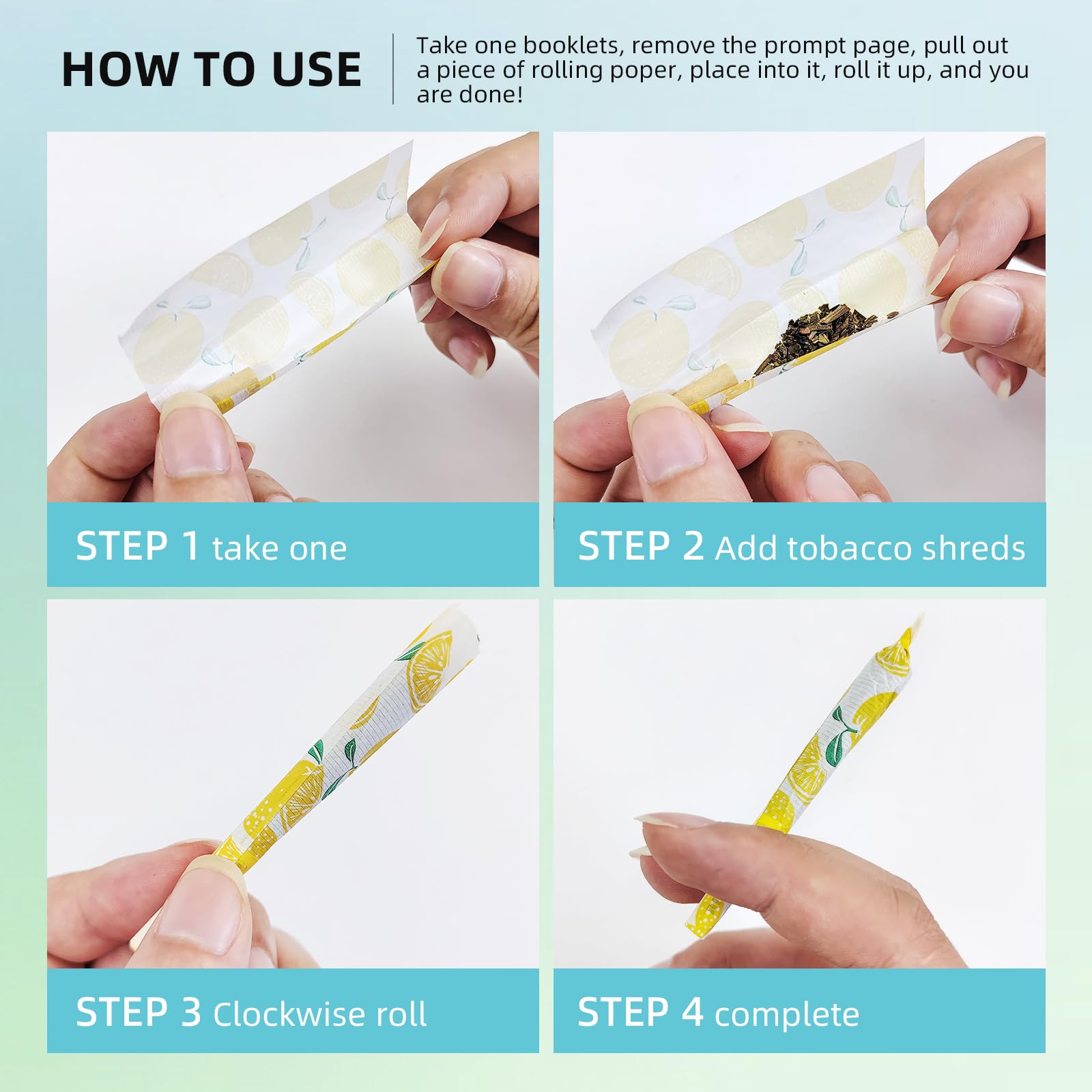 HOW TO USE

Take one booklets, remove the prompt page, pull out a piece of rolling poper, place into it, roll it up, and you are done!

STEP 1 take one

STEP 2 Add tobacco shreds

STEP 3 Clockwise roll

STEP 4 complete