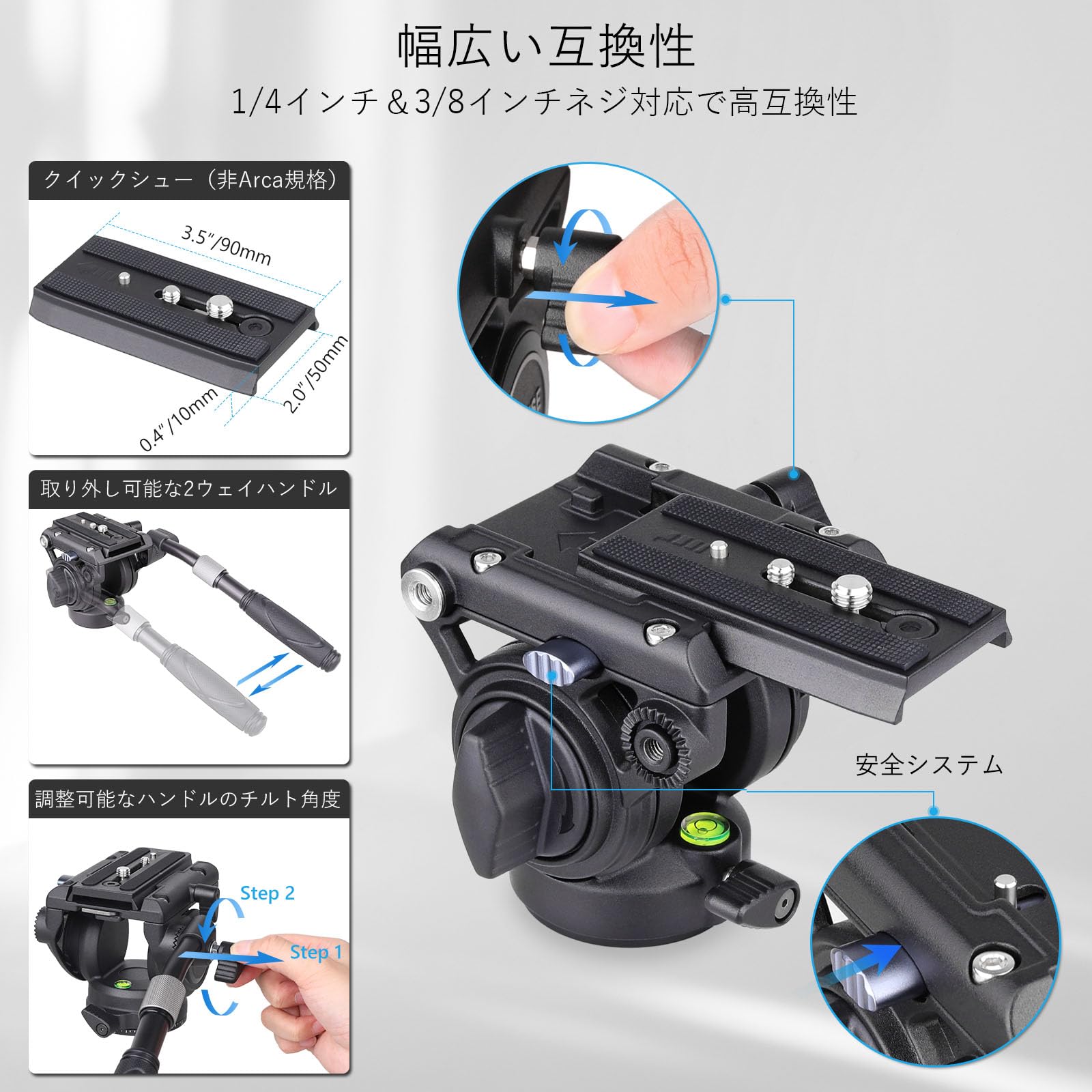 幅広い互換性

1/4インチ＆3/8インチネジ対応で高互換性

クイックシュー（非Arca規格）

3.5″/90mm

2.0″/50mm

0.4″/10mm

取り外し可能な2ウェイハンドル

調整可能なハンドルのチルト角度

Step 2

Step 1

安全システム