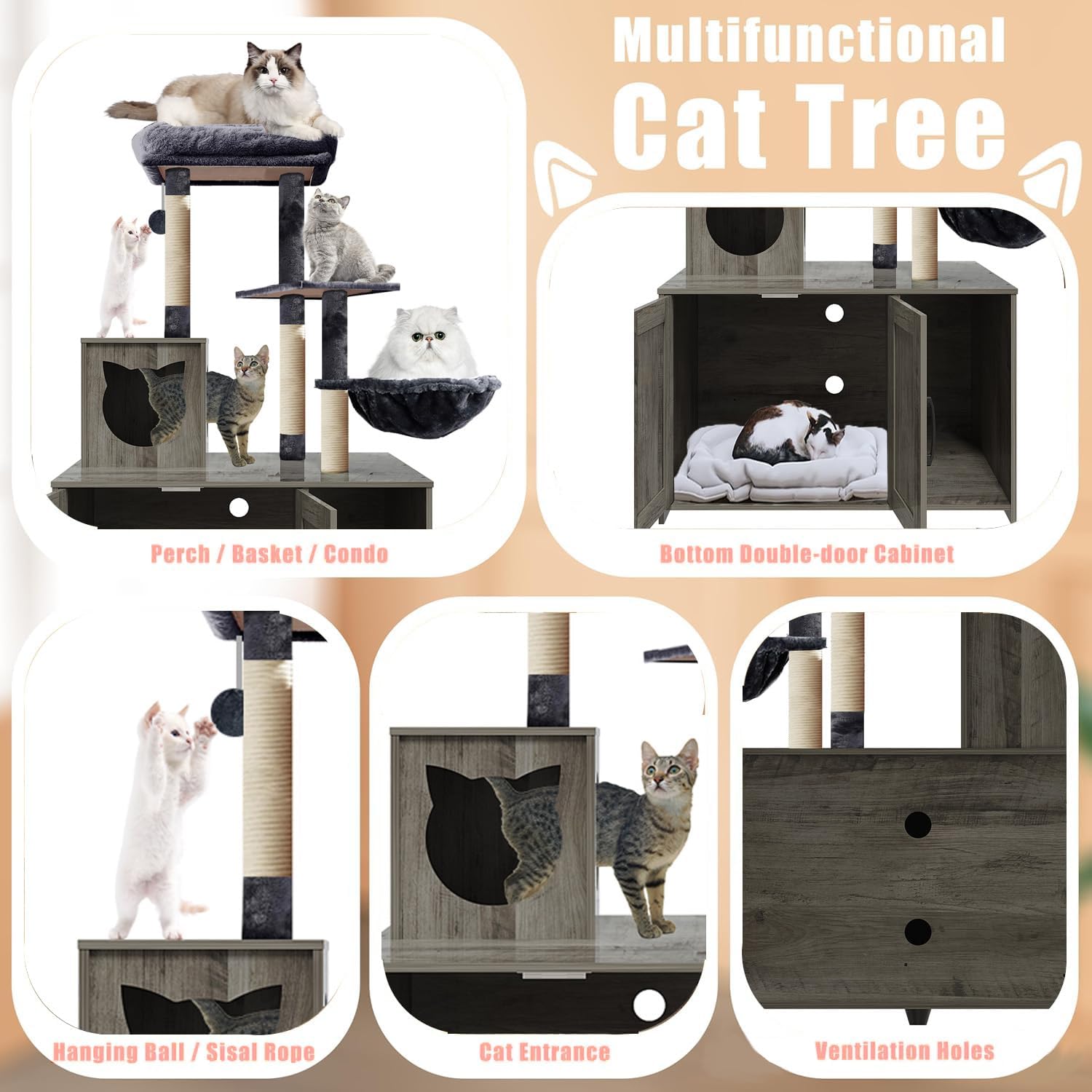 Multifunctional
Cat Tree

Perch / Basket / Condo

Bottom Double-door Cabinet

Hanging Ball / Sisal Rope

Cat Entrance

Ventilation Holes