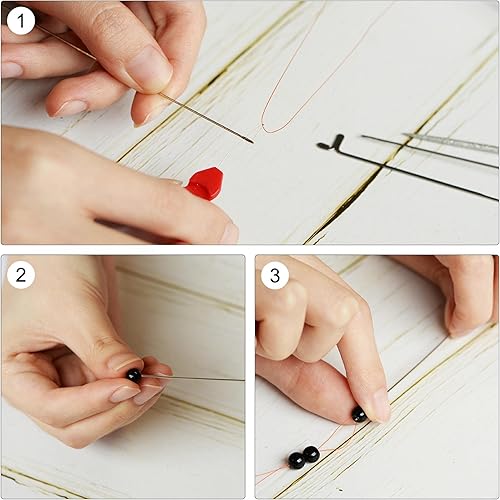 1

2

3