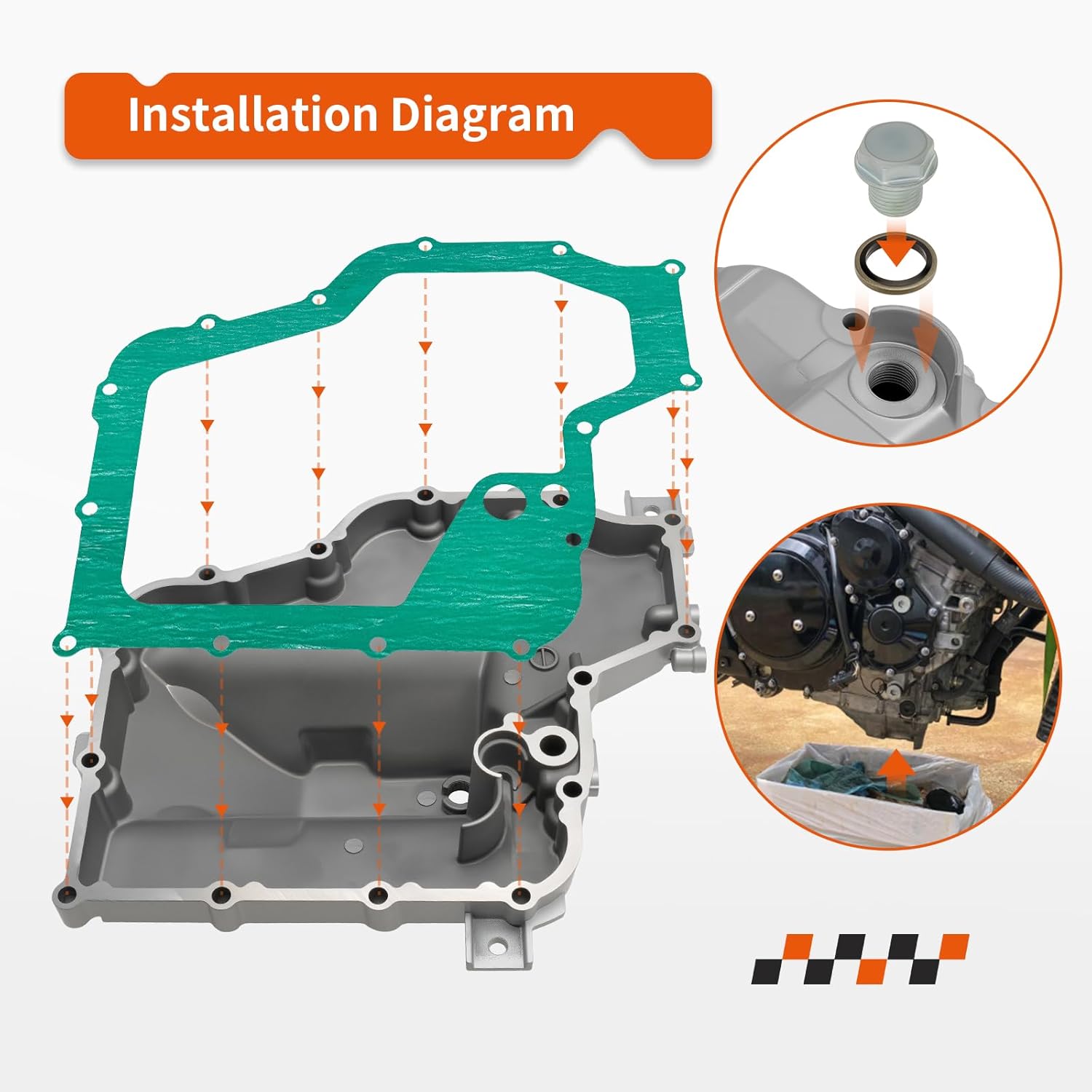 Installation Diagram