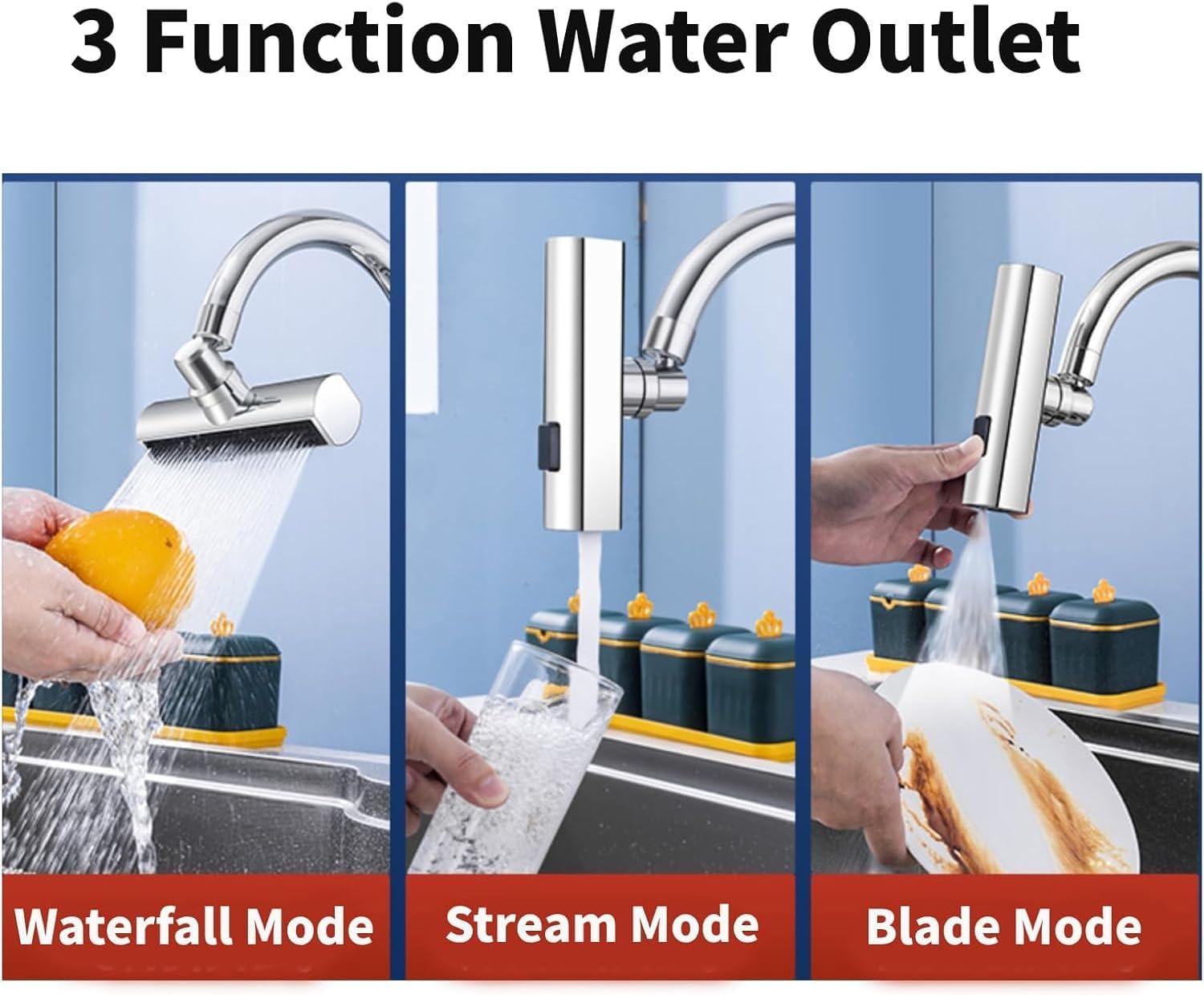 3 Function Water Outlet

Waterfall Mode

Stream Mode

Blade Mode