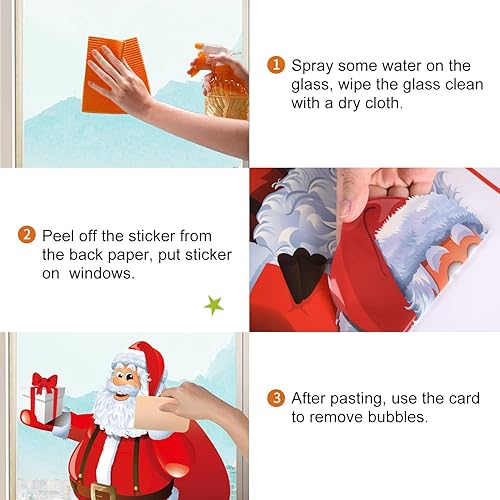 1 Spray some water on the glass, wipe the glass clean with a dry cloth.

2 Peel off the sticker from the back paper, put sticker on windows.

3 After pasting, use the card to remove bubbles.