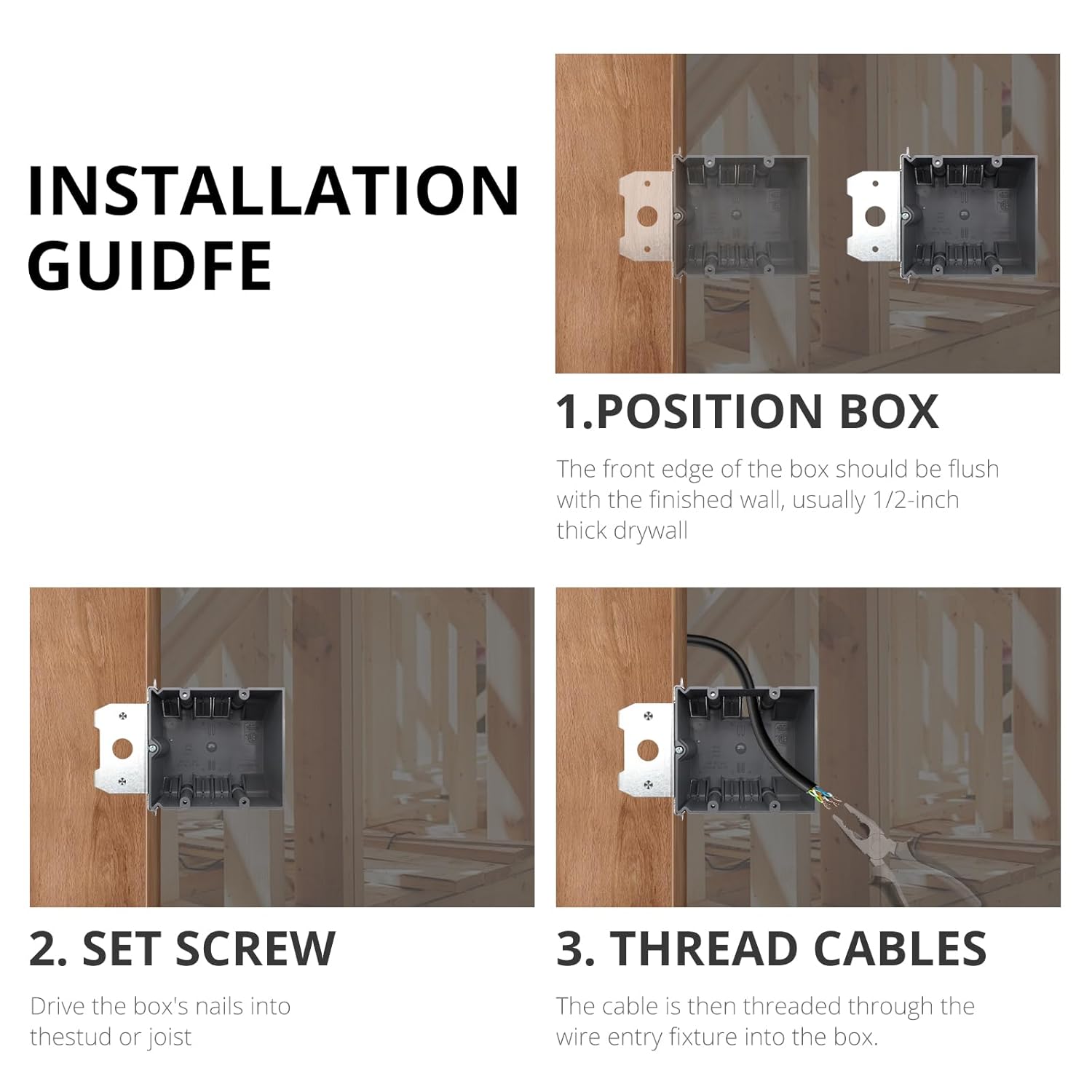 INSTALLATION GUIDFE

1.POSITION BOX

The front edge of the box should be flush with the finished wall, usually 1/2-inch thick drywall

2. SET SCREW

Drive the box's nails into thestud or joist

3. THREAD CABLES

The cable is then threaded through the wire entry fixture into the box.