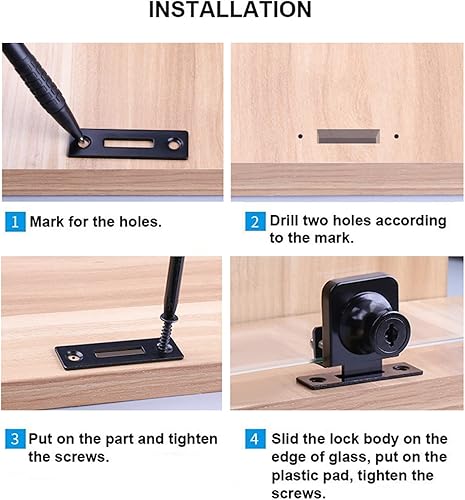 INSTALLATION

1 Mark for the holes.

2 Drill two holes according to the mark.

3 Put on the part and tighten the screws.

4 Slid the lock body on the edge of glass, put on the plastic pad, tighten the screws.