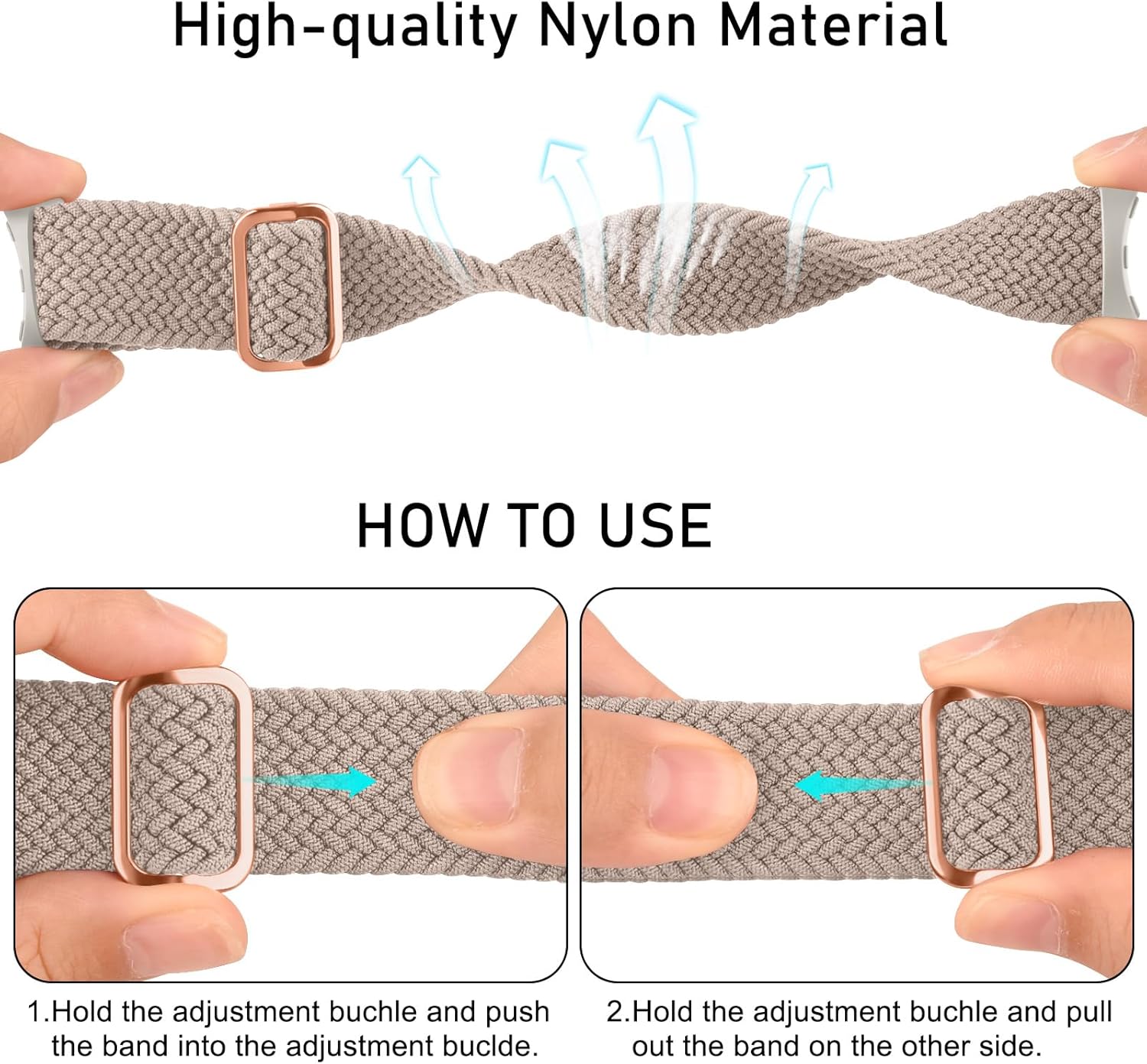 High-quality Nylon Material

HOW TO USE

1.Hold the adjustment buchle and push the band into the adjustment buclde.

2.Hold the adjustment buchle and pull out the band on the other side.