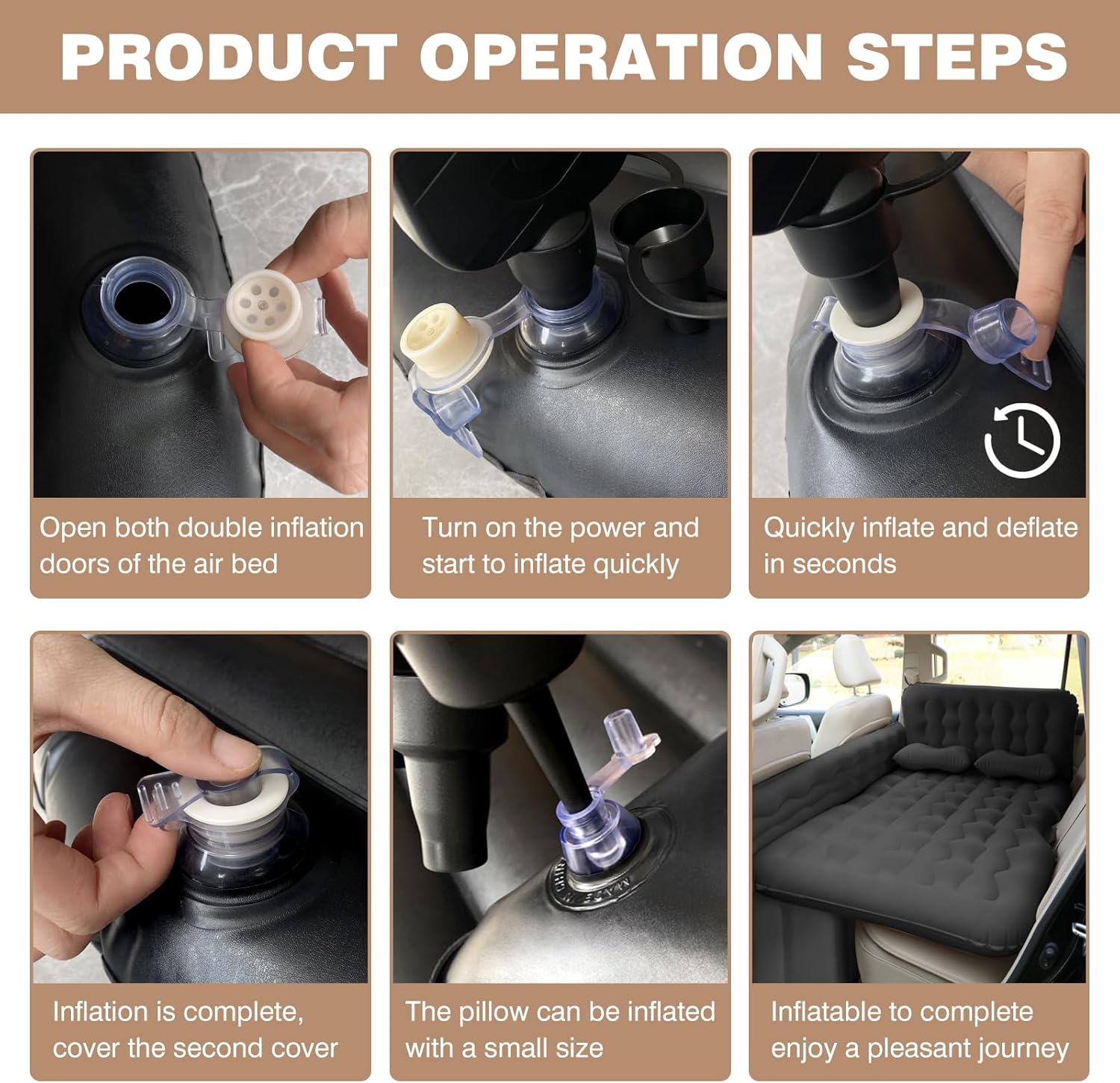 PRODUCT OPERATION STEPS

Open both double inflation doors of the air bed

Turn on the power and start to inflate quickly

Quickly inflate and deflate in seconds

Inflation is complete, cover the second cover

The pillow can be inflated with a small size

Inflatable to complete enjoy a pleasant journey