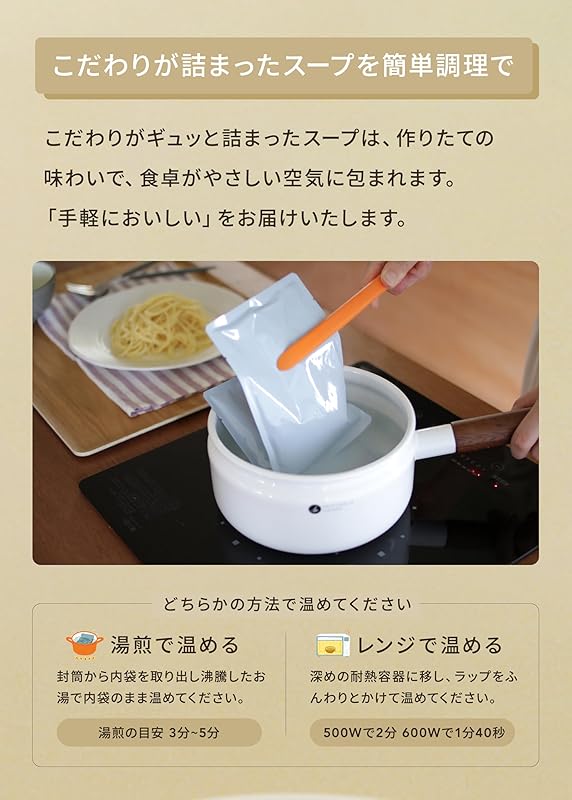 こだわりが詰まったスープを簡単調理で

こだわりがギュッと詰まったスープは、作りたての味わいで、食卓がやさしい空気に包まれます。「手軽においしい」をお届けいたします。

どちらかの方法で温めてください

湯煎で温める

封筒から内袋を取り出し沸騰したお湯で内袋のまま温めてください。

湯煎の目安 3分~5分

レンジで温める

深めの耐熱容器に移し、ラップをふんわりとかけて温めてください。

500Wで2分 600Wで1分40秒