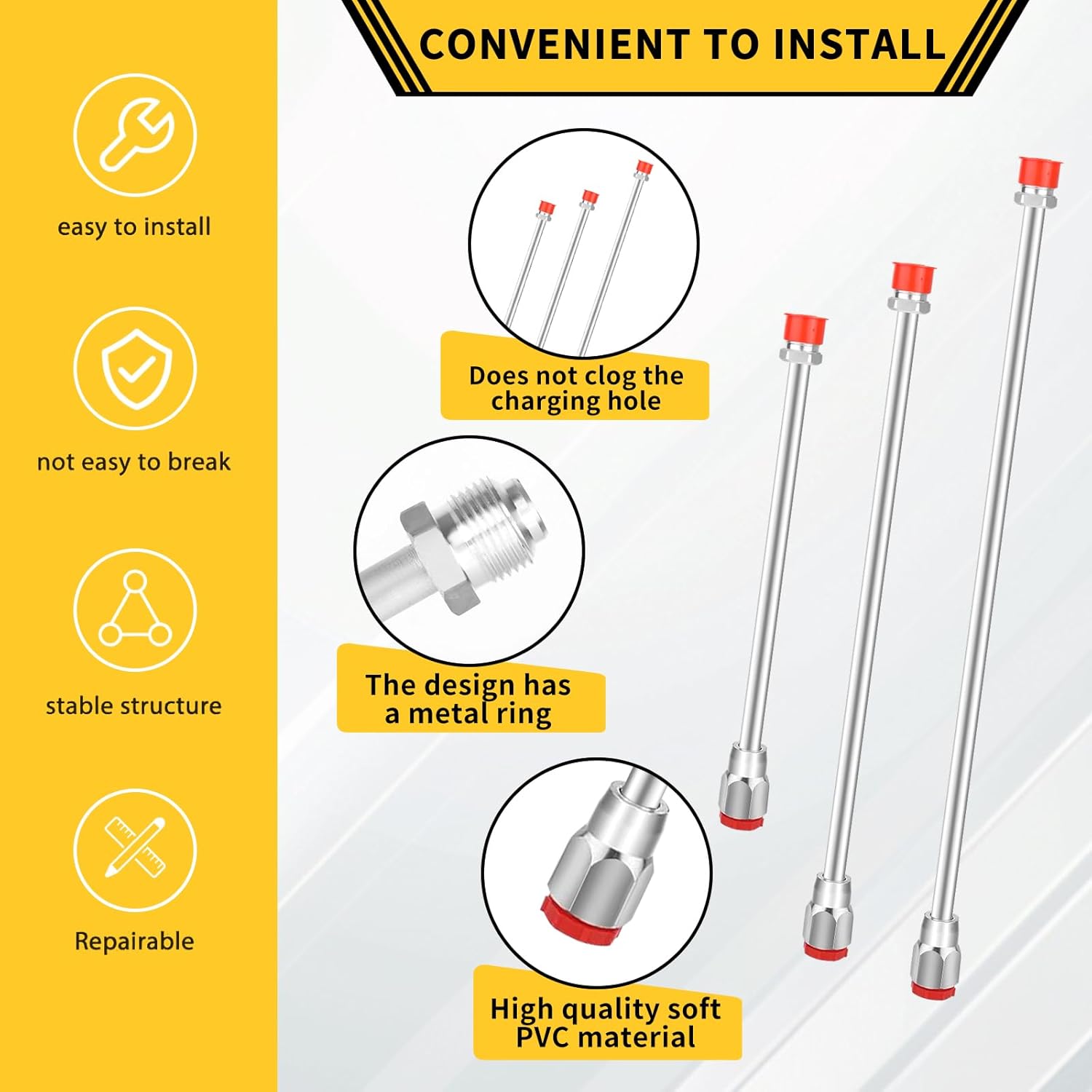 CONVENIENT TO INSTALL

easy to install

not easy to break

stable structure

Repairable

Does not clog the charging hole

The design has a metal ring

High quality soft PVC material