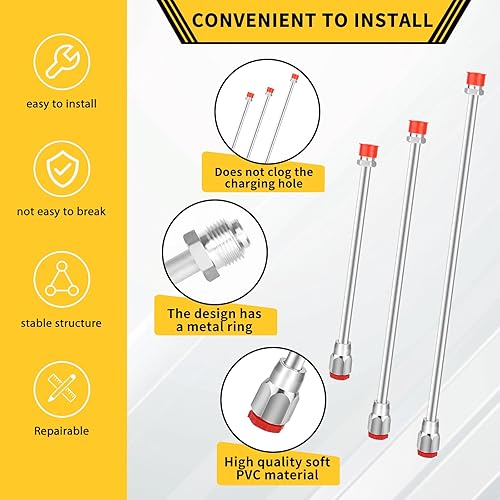 CONVENIENT TO INSTALL

easy to install

not easy to break

stable structure

Repairable

Does not clog the charging hole

The design has a metal ring

High quality soft PVC material