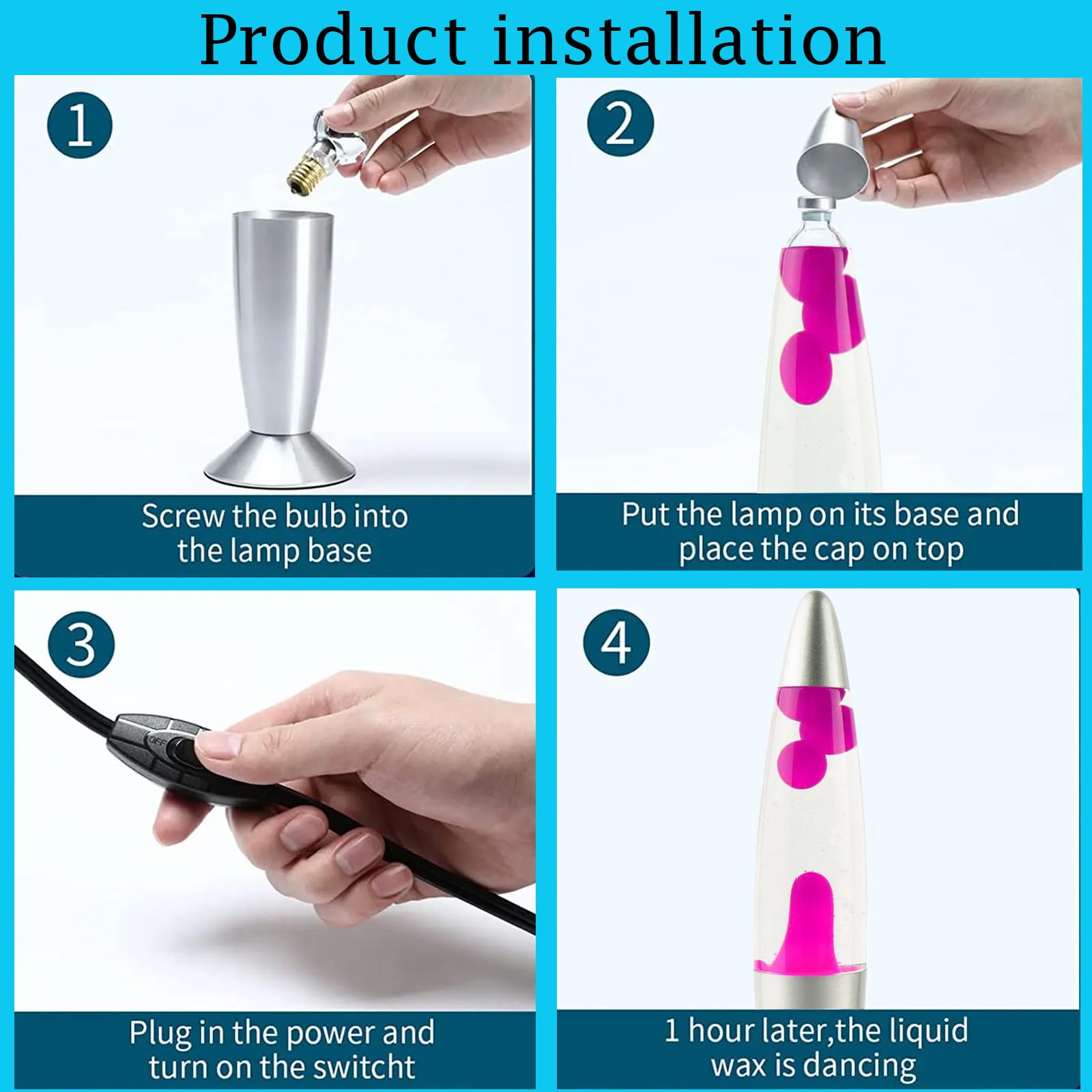 Product installation

1

Screw the bulb into the lamp base

2

Put the lamp on its base and place the cap on top

3

OFF

Plug in the power and turn on the switcht

4

1 hour later,the liquid wax is dancing