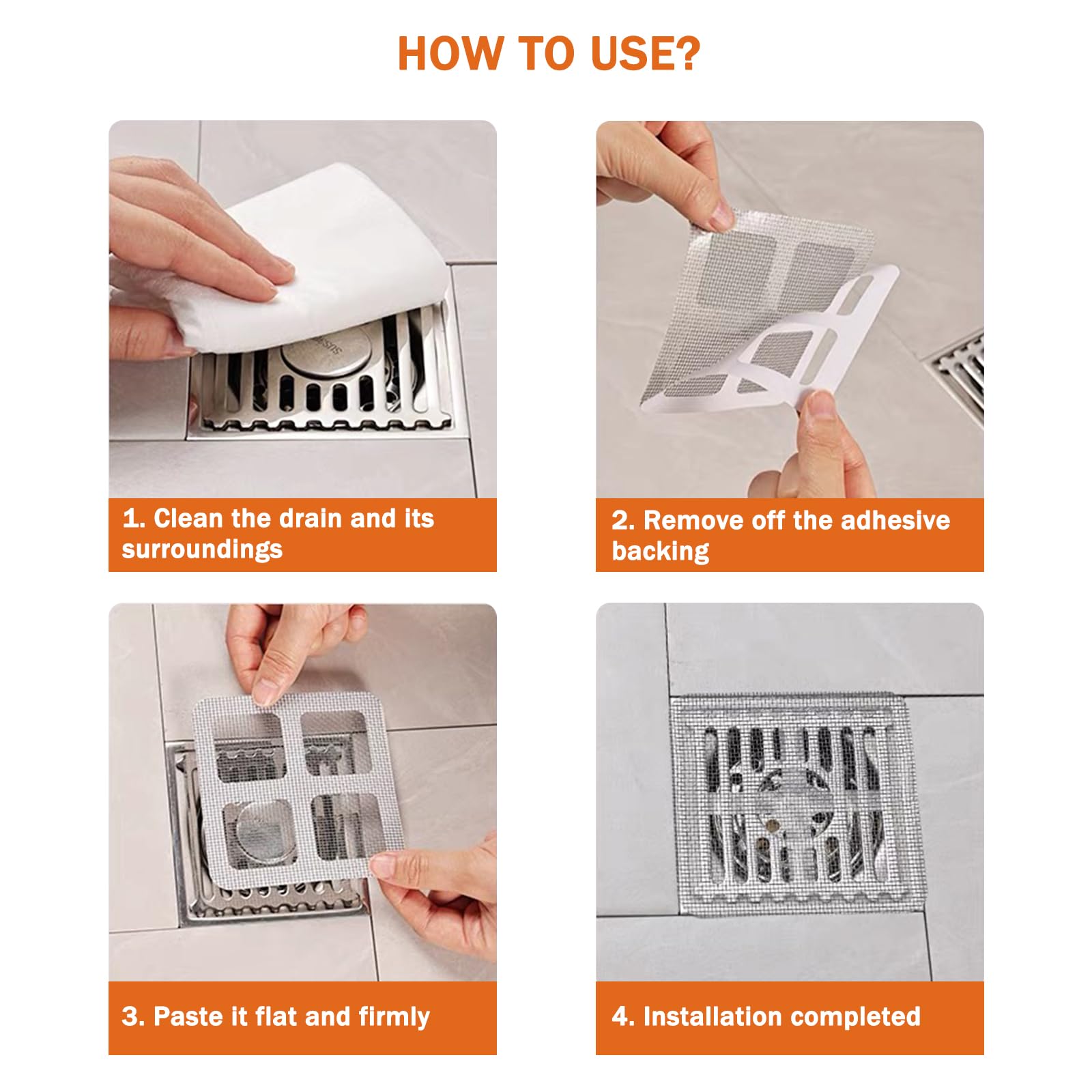 HOW TO USE?

1. Clean the drain and its surroundings

2. Remove off the adhesive backing

3. Paste it flat and firmly

4. Installation completed