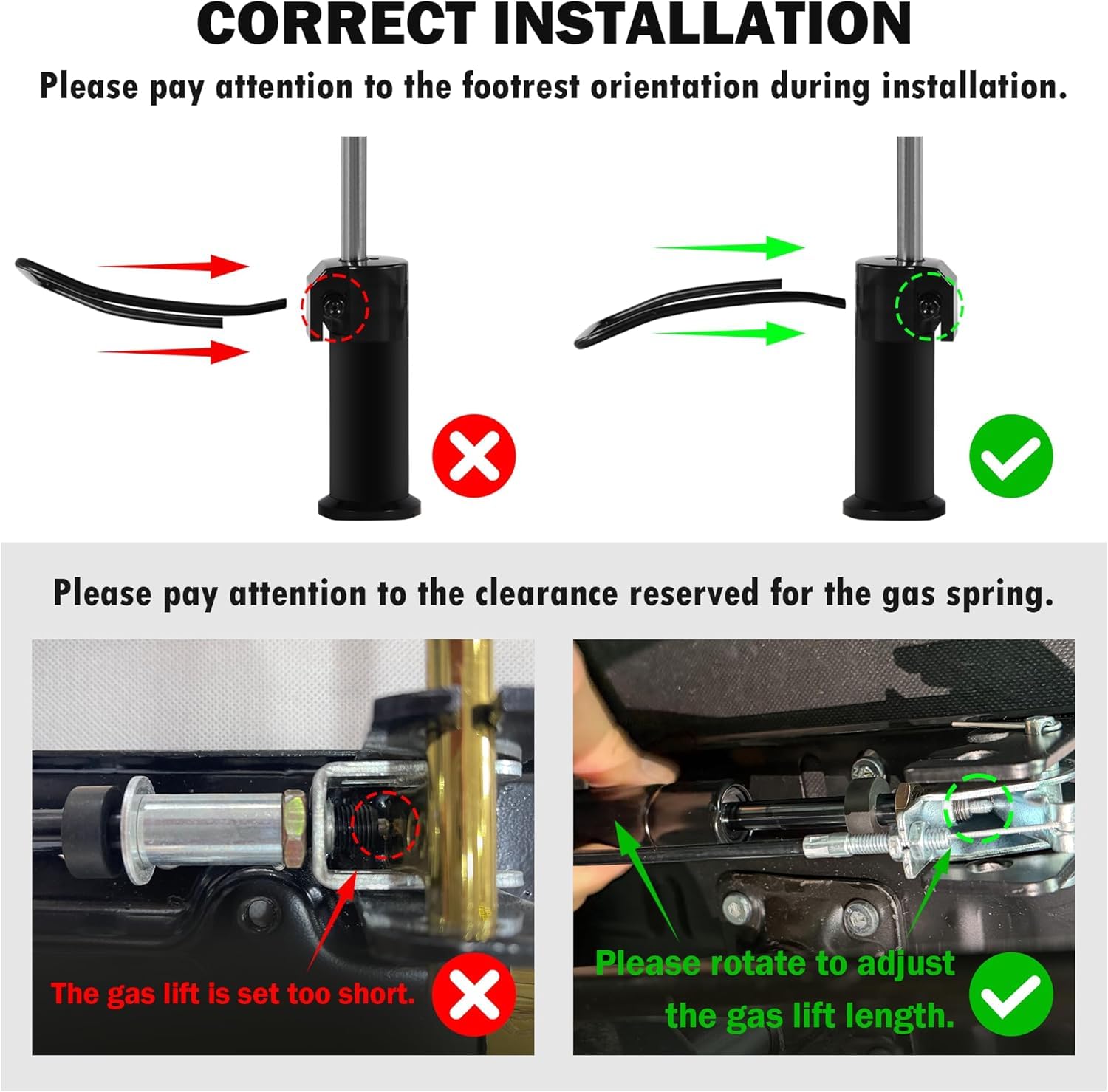 CORRECT INSTALLATION

Please pay attention to the footrest orientation during installation.

Please pay attention to the clearance reserved for the gas spring.

The gas lift is set too short.

Please rotate to adjust the gas lift length.