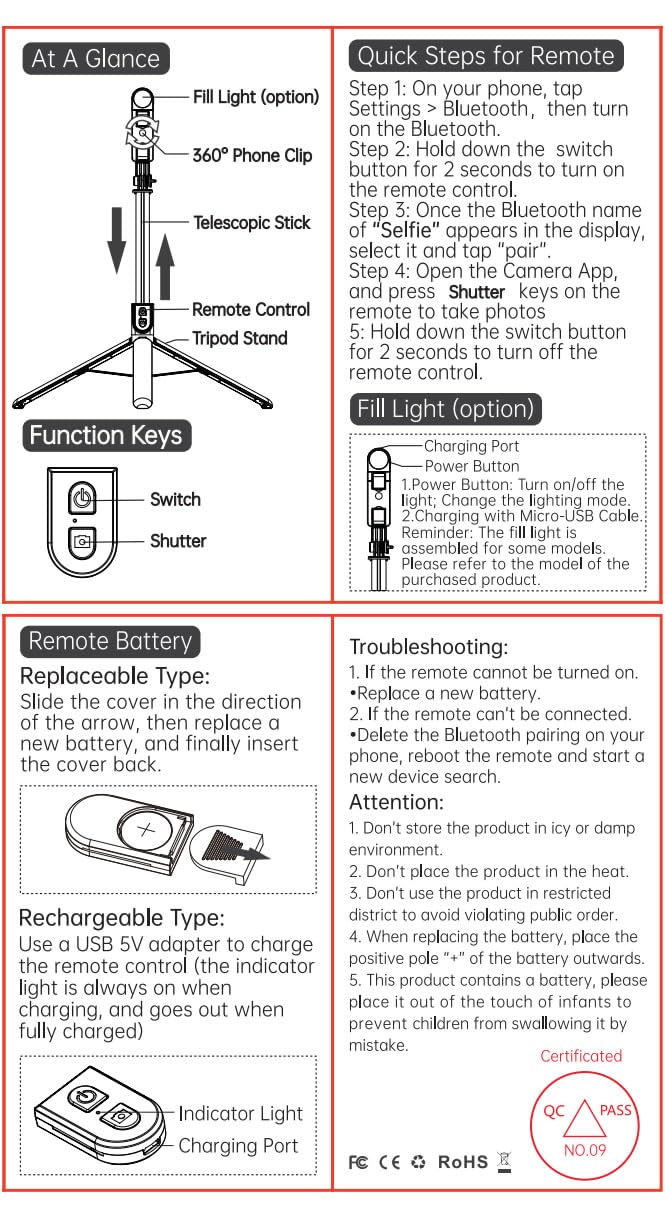 At A Glance

Fill Light (option)

360° Phone Clip

Telescopic Stick

Remote Control

Tripod Stand

Function Keys

Switch

Shutter

Quick Steps for Remote

Step 1: On your phone, tap Settings > Bluetooth, then turn on the Bluetooth.
Step 2: Hold down the switch button for 2 seconds to turn on the remote control.
Step 3: Once the Bluetooth name of "Selfie" appears in the display, select it and tap "pair".
Step 4: Open the Camera App, and press Shutter keys on the remote to take photos
5: Hold down the switch button for 2 seconds to turn off the remote control.

Fill Light (option)

Charging Port
Power Button
1.Power Button: Turn on/off the light; Change the lighting mode.
2.Charging with Micro-USB Cable.
Reminder: The fill light is assembled for some models. Please refer to the model of the purchased product.

Remote Battery

Replaceable Type:
Slide the cover in the direction of the arrow, then replace a new battery, and finally insert the cover back.

Rechargeable Type:
Use a USB 5V adapter to charge the remote control (the indicator light is always on when charging, and goes out when fully charged)

Indicator Light
Charging Port

Troubleshooting:
1. If the remote cannot be turned on.
•Replace a new battery.
2. If the remote can't be connected.
•Delete the Bluetooth pairing on your phone, reboot the remote and start a new device search.

Attention:
1. Don't store the product in icy or damp environment.
2. Don't place the product in the heat.
3. Don't use the product in restricted district to avoid violating public order.
4. When replacing the battery, place the positive pole "+" of the battery outwards.
5. This product contains a battery, please place it out of the touch of infants to prevent children from swallowing it by mistake.

Certificated
QC PASS
NO.09

FC CE RoHS