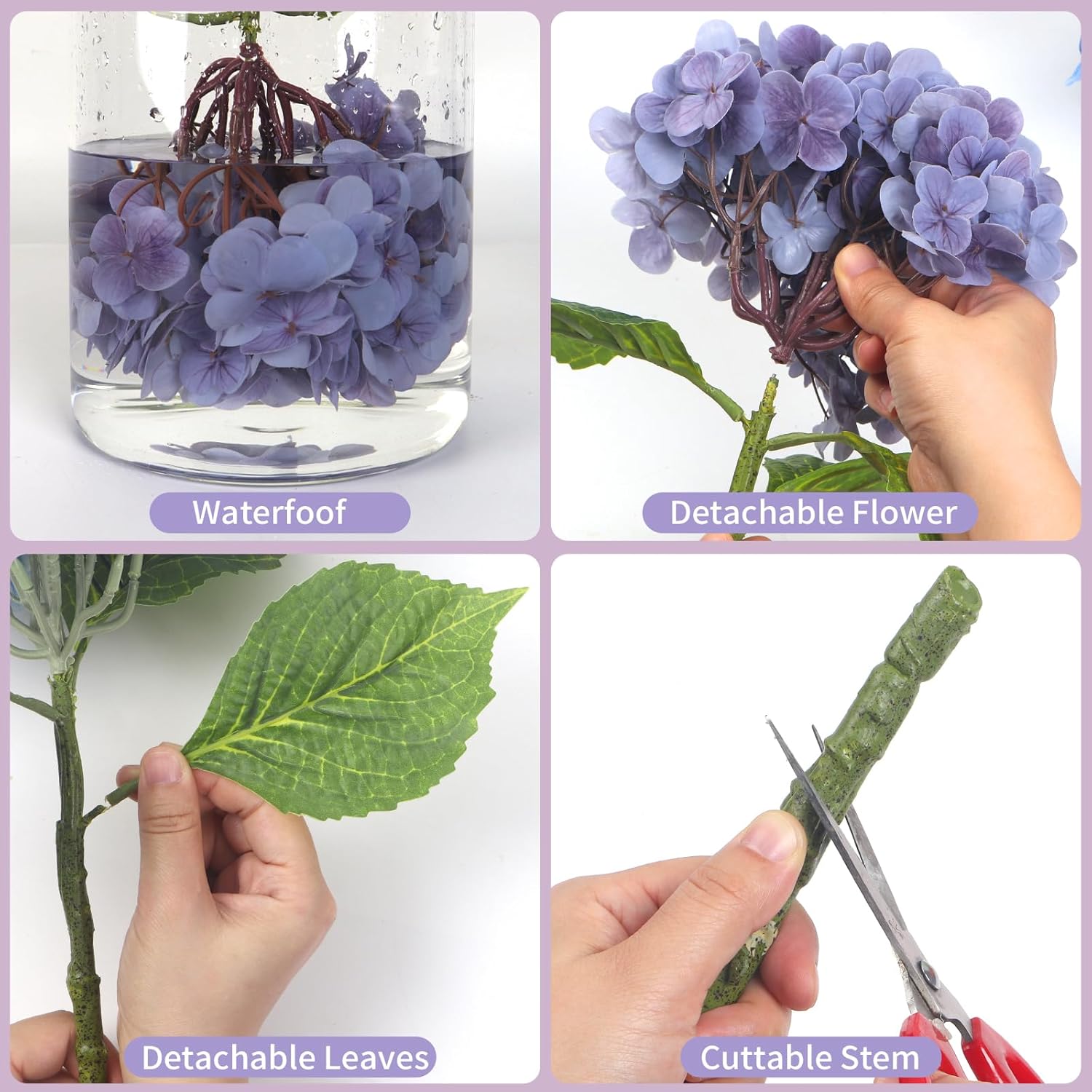 Waterfoof

Detachable Flower

Detachable Leaves

Cuttable Stem