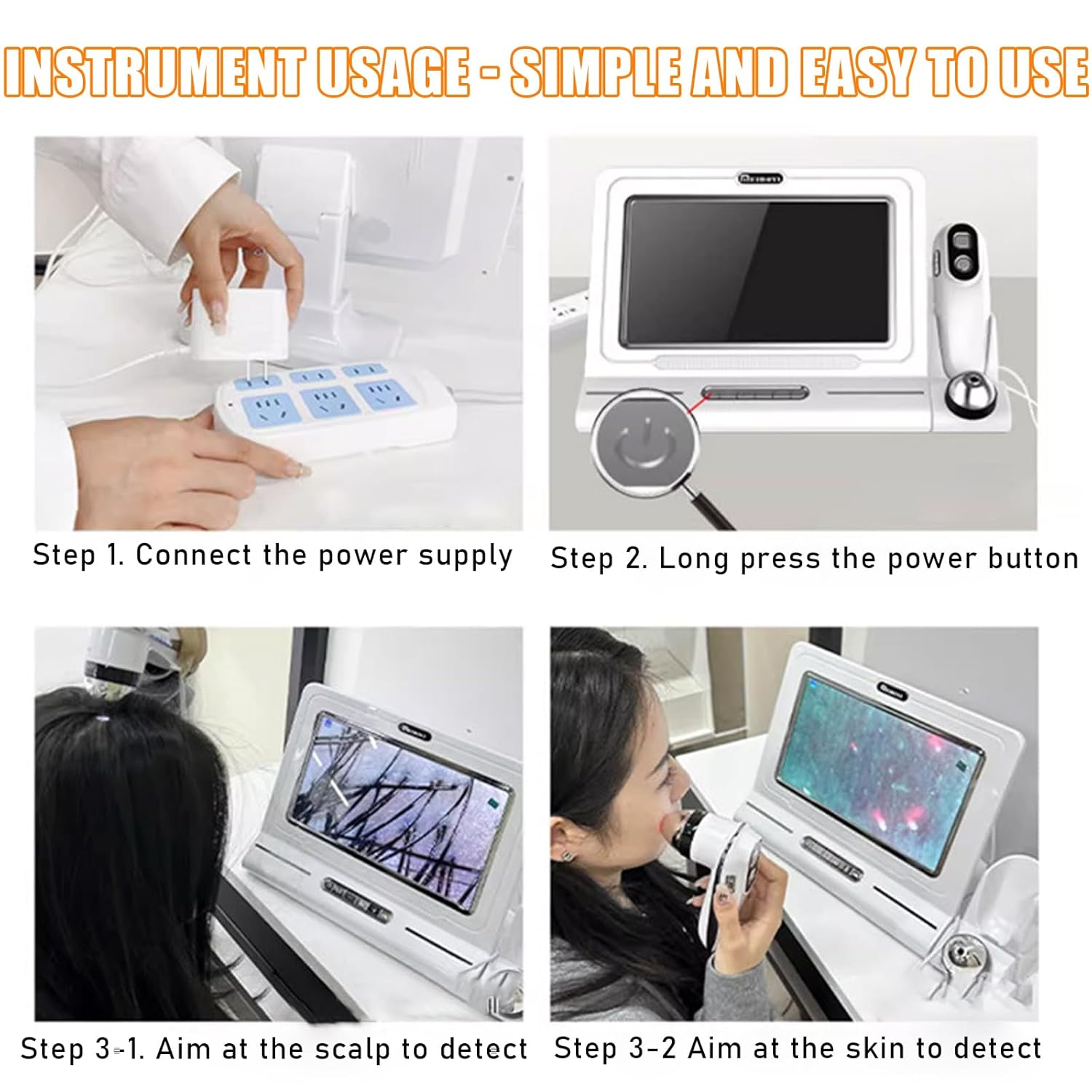 INSTRUMENT USAGE - SIMPLE AND EASY TO USE

Step 1. Connect the power supply

Step 2. Long press the power button

Step 3-1. Aim at the scalp to detect

Step 3-2 Aim at the skin to detect