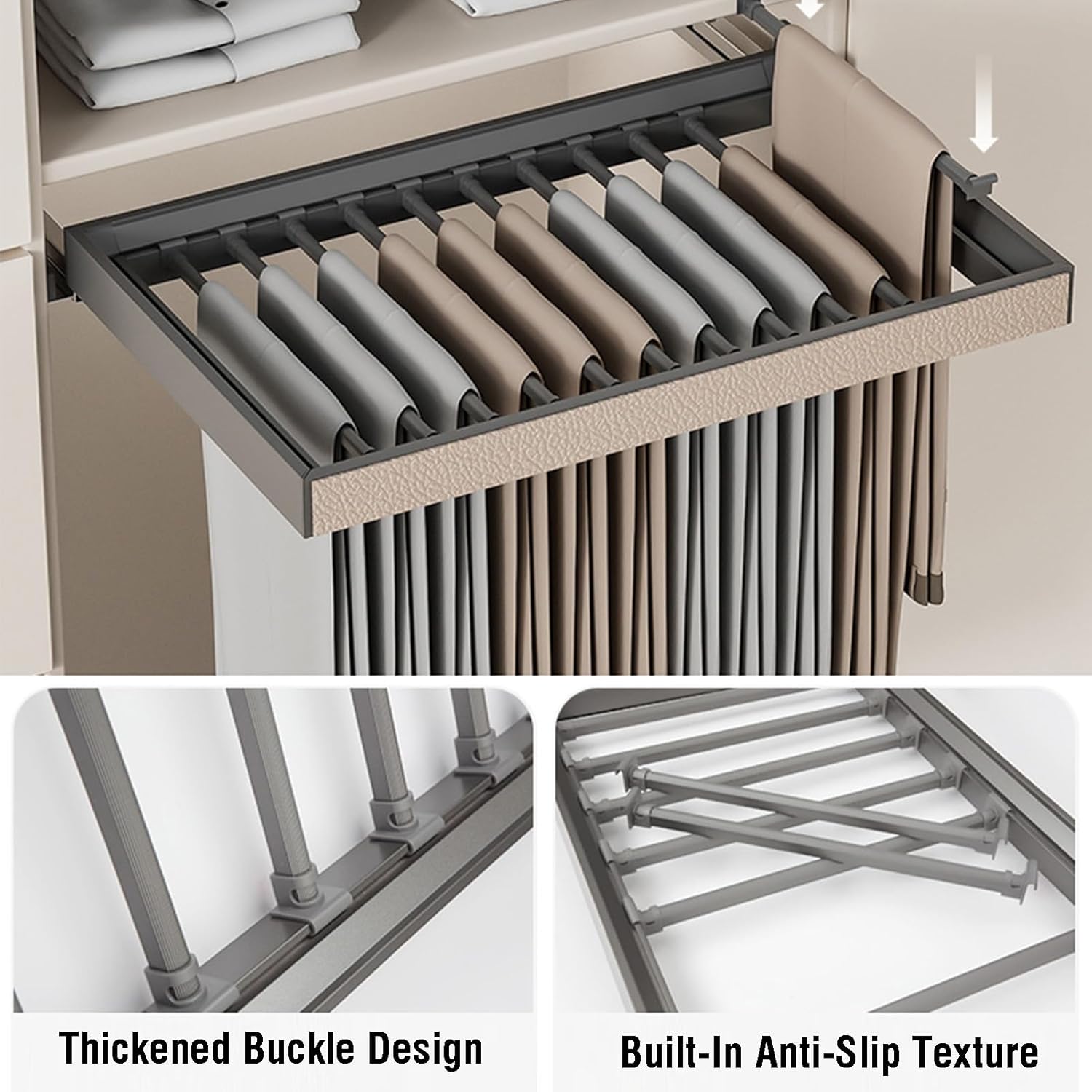 Thickened Buckle Design

Built-In Anti-Slip Texture