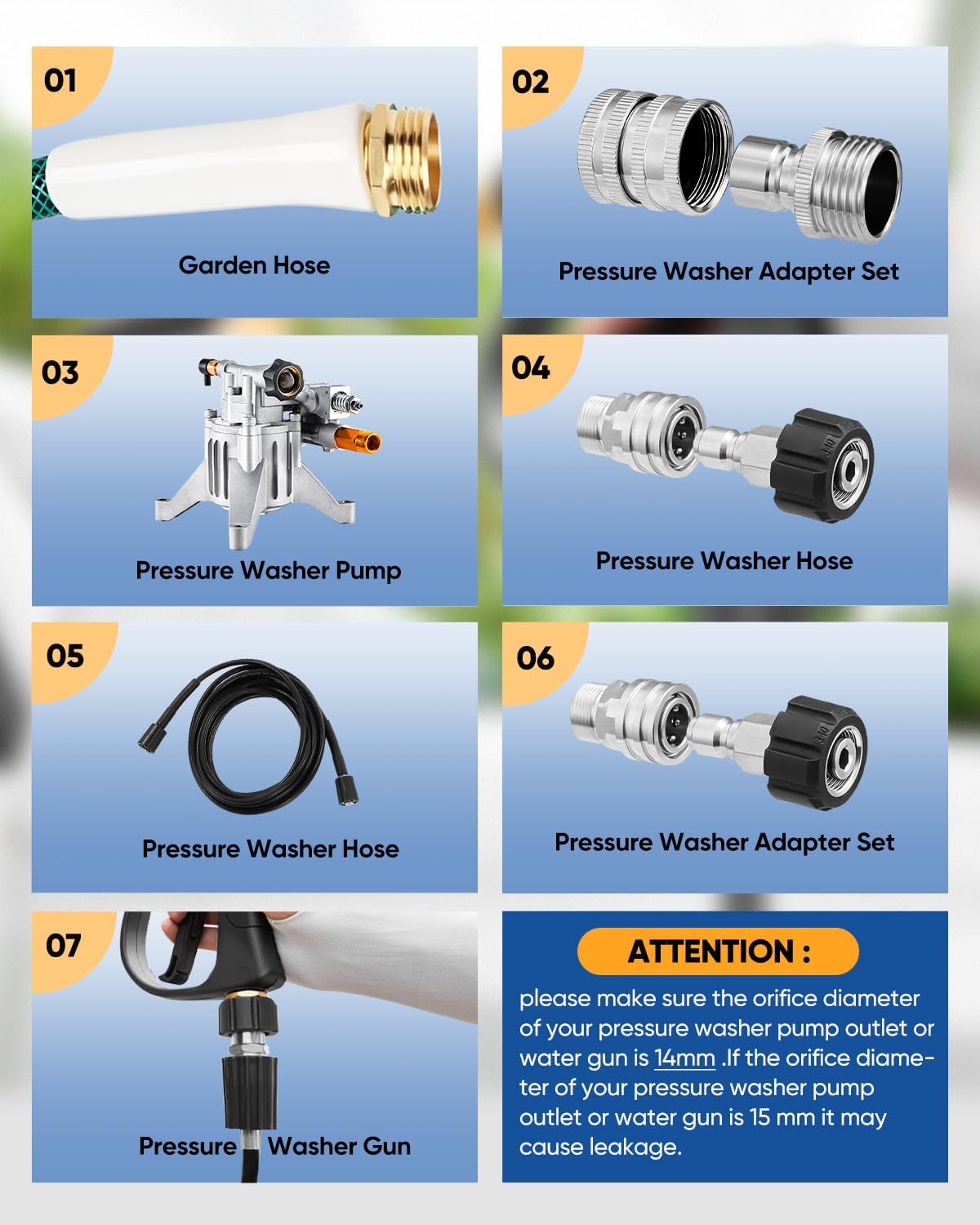 01

Garden Hose

02

Pressure Washer Adapter Set

03

Pressure Washer Pump

04

Pressure Washer Hose

05

Pressure Washer Hose

06

Pressure Washer Adapter Set

07

Pressure Washer Gun

ATTENTION :

please make sure the orifice diameter of your pressure washer pump outlet or water gun is 14mm .If the orifice diameter of your pressure washer pump outlet or water gun is 15 mm it may cause leakage.