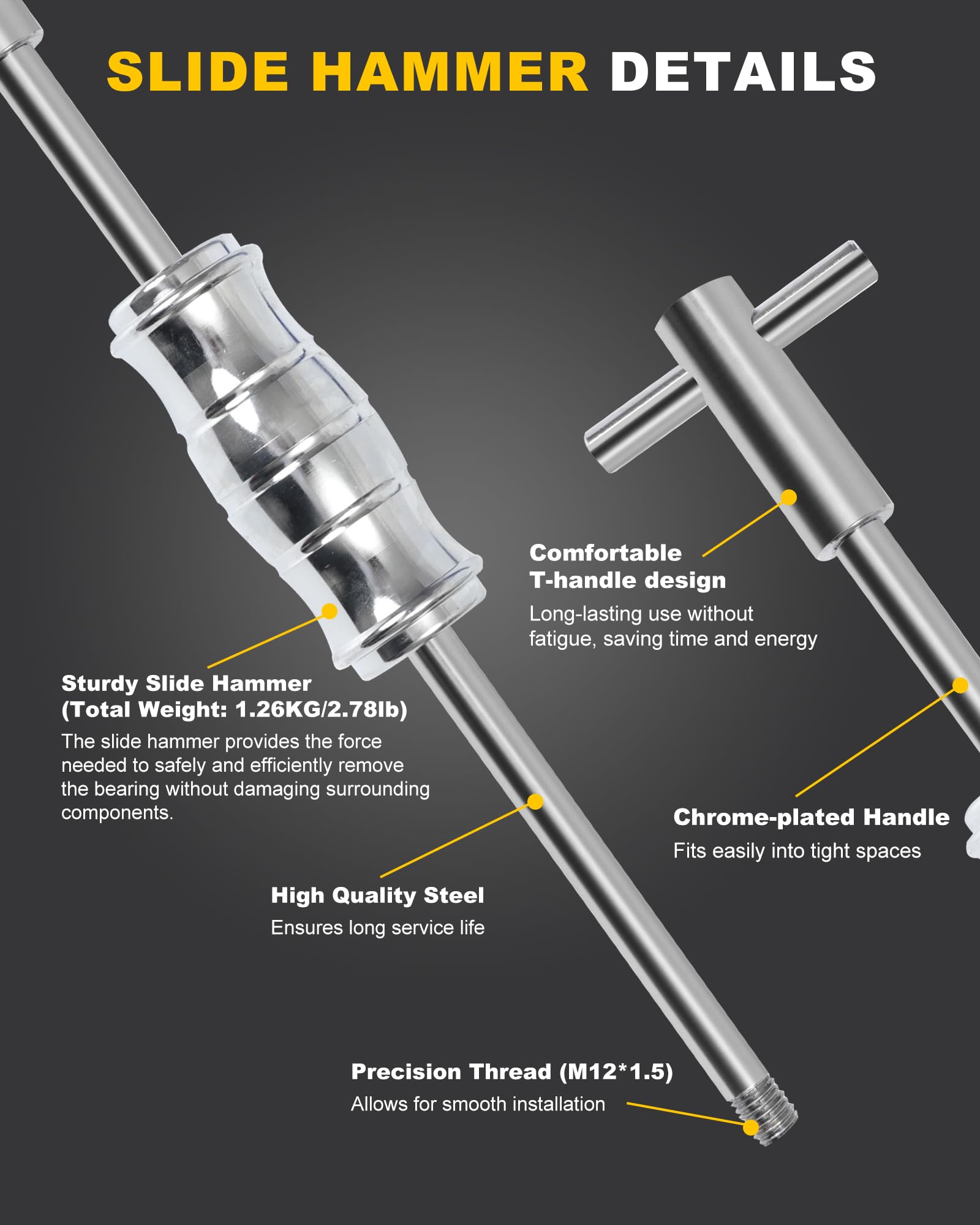 SLIDE HAMMER DETAILS

Comfortable T-handle design
Long-lasting use without fatigue, saving time and energy

Sturdy Slide Hammer (Total Weight: 1.26KG/2.78lb)
The slide hammer provides the force needed to safely and efficiently remove the bearing without damaging surrounding components.

Chrome-plated Handle
Fits easily into tight spaces

High Quality Steel
Ensures long service life

Precision Thread (M12*1.5)
Allows for smooth installation