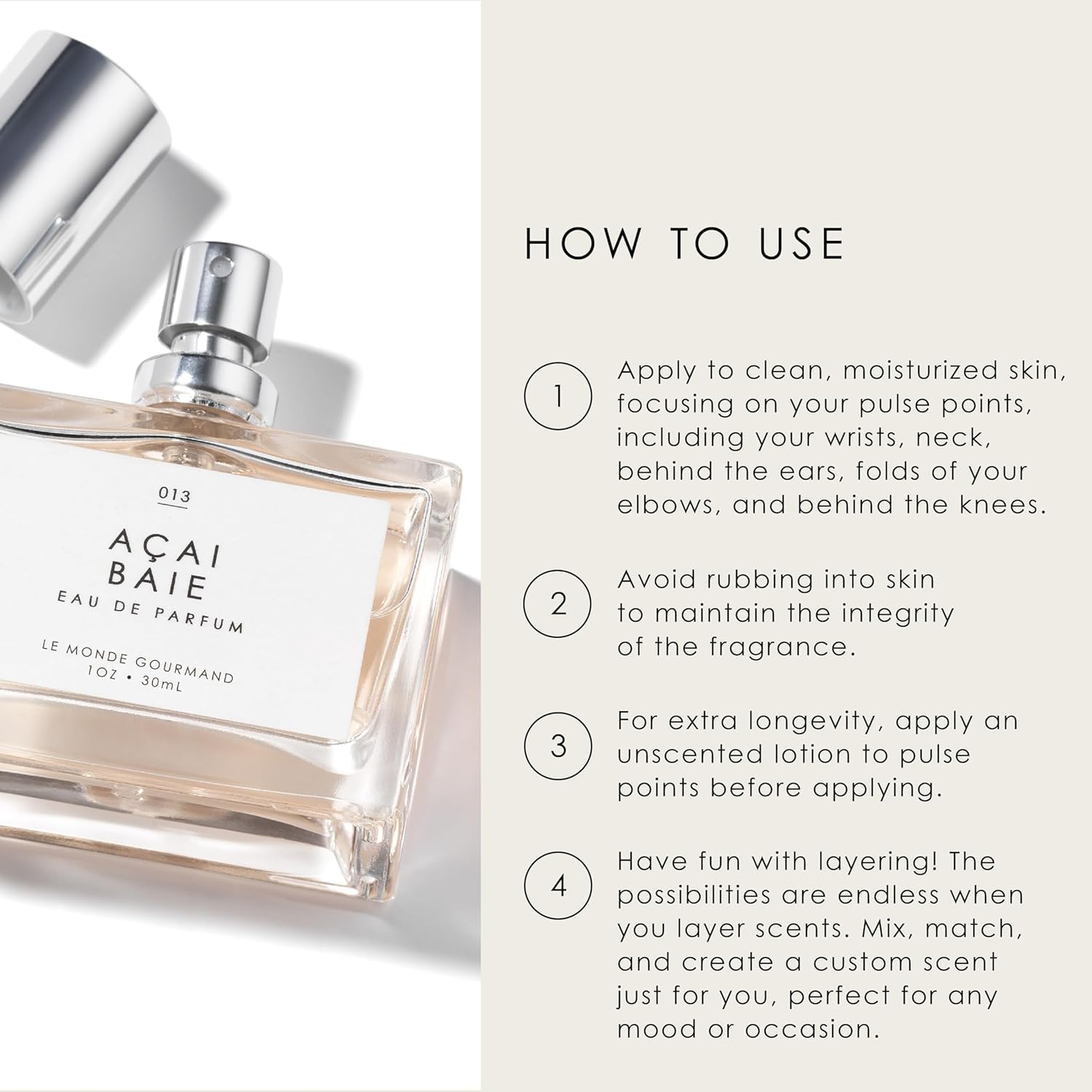 013

AÇAI BAIE

EAU DE PARFUM

LE MONDE GOURMAND
1OZ • 30mL

HOW TO USE

1 Apply to clean, moisturized skin, focusing on your pulse points, including your wrists, neck, behind the ears, folds of your elbows, and behind the knees.

2 Avoid rubbing into skin to maintain the integrity of the fragrance.

3 For extra longevity, apply an unscented lotion to pulse points before applying.

4 Have fun with layering! The possibilities are endless when you layer scents. Mix, match, and create a custom scent just for you, perfect for any mood or occasion.