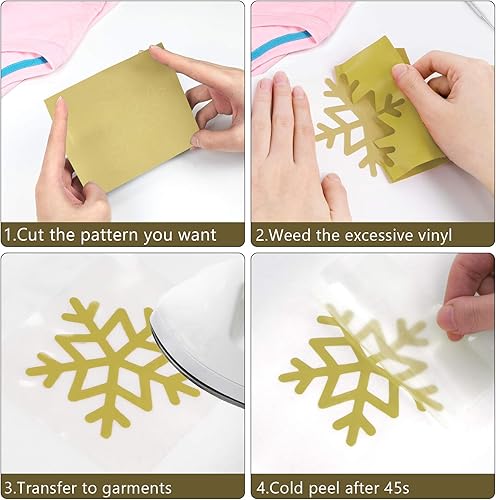 1.Cut the pattern you want

2.Weed the excessive vinyl

3.Transfer to garments

4.Cold peel after 45s