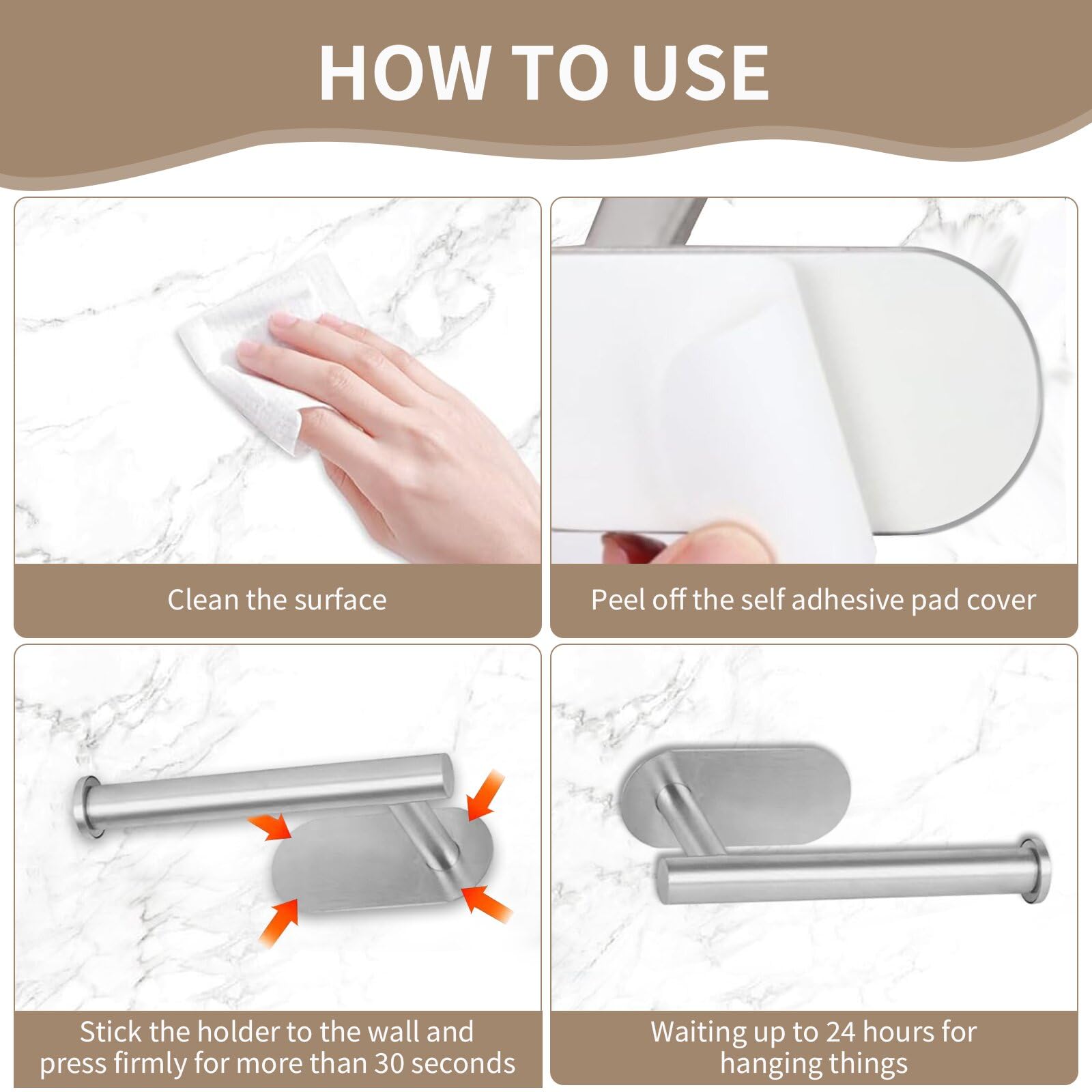 HOW TO USE

Clean the surface

Peel off the self adhesive pad cover

Stick the holder to the wall and press firmly for more than 30 seconds

Waiting up to 24 hours for hanging things