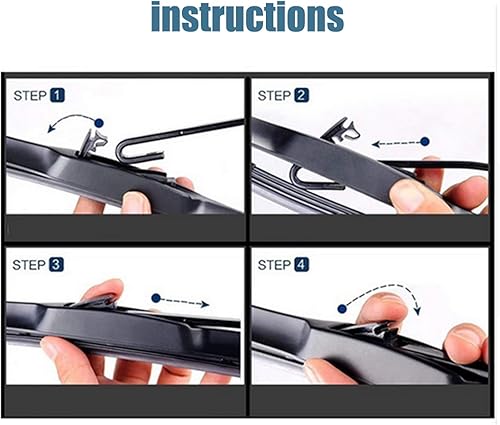 instructions

STEP 1

STEP 2

STEP 3

STEP 4