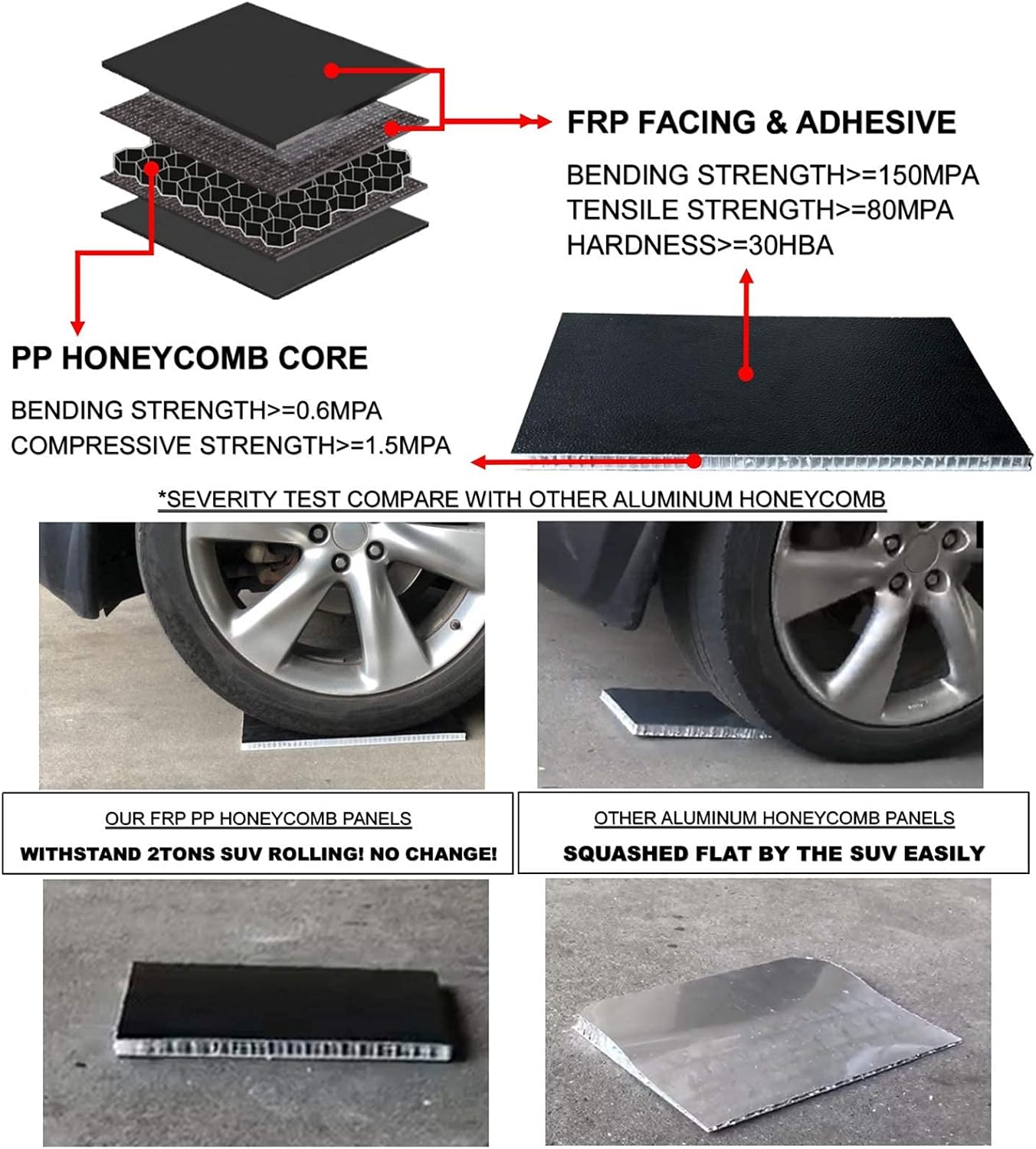 FRP FACING & ADHESIVE

BENDING STRENGTH>=150MPA
TENSILE STRENGTH>=80MPA
HARDNESS>=30HBA

PP HONEYCOMB CORE

BENDING STRENGTH>=0.6MPA
COMPRESSIVE STRENGTH>=1.5MPA

*SEVERITY TEST COMPARE WITH OTHER ALUMINUM HONEYCOMB

OUR FRP PP HONEYCOMB PANELS

WITHSTAND 2TONS SUV ROLLING! NO CHANGE!

OTHER ALUMINUM HONEYCOMB PANELS

SQUASHED FLAT BY THE SUV EASILY