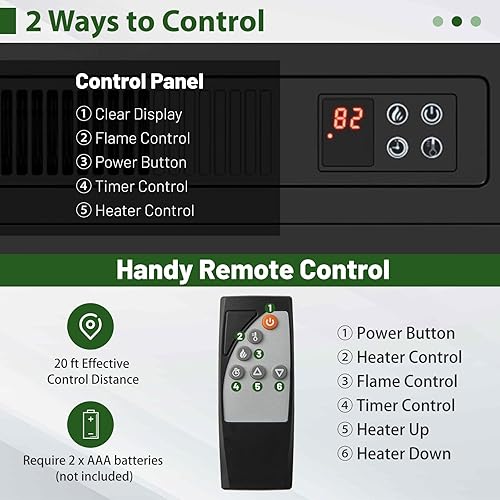 2 Ways to Control

Control Panel
① Clear Display
② Flame Control
③ Power Button
④ Timer Control
⑤ Heater Control

82

Handy Remote Control

20 ft Effective Control Distance

Require 2 x AAA batteries (not included)

1
2
3
4
5
6

① Power Button
② Heater Control
③ Flame Control
④ Timer Control
⑤ Heater Up
⑥ Heater Down