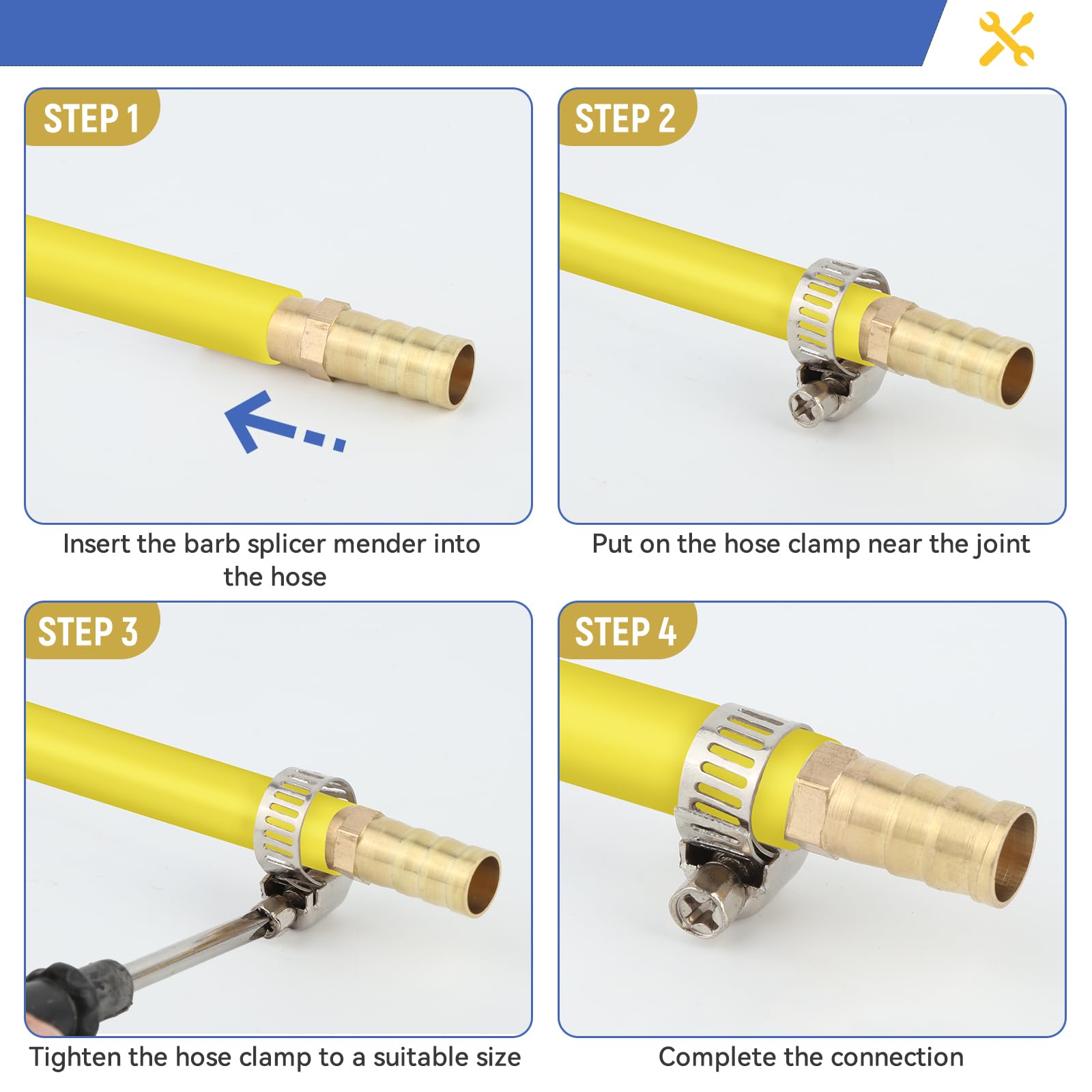 STEP 1

Insert the barb splicer mender into the hose

STEP 2

Put on the hose clamp near the joint

STEP 3

Tighten the hose clamp to a suitable size

STEP 4

Complete the connection