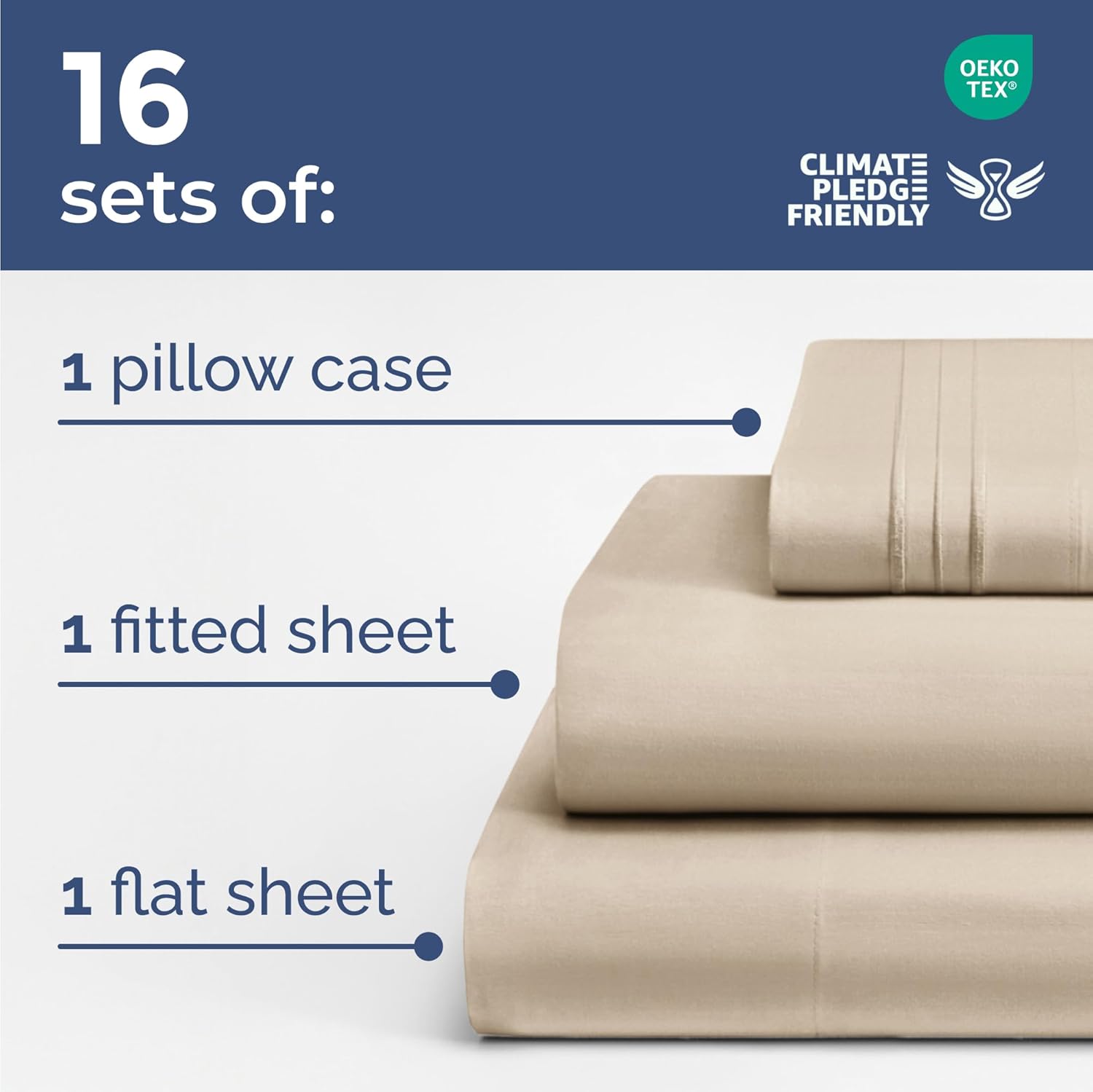 16
sets of:

OEKO TEX®

CLIMATE PLEDGE FRIENDLY

1 pillow case

1 fitted sheet

1 flat sheet