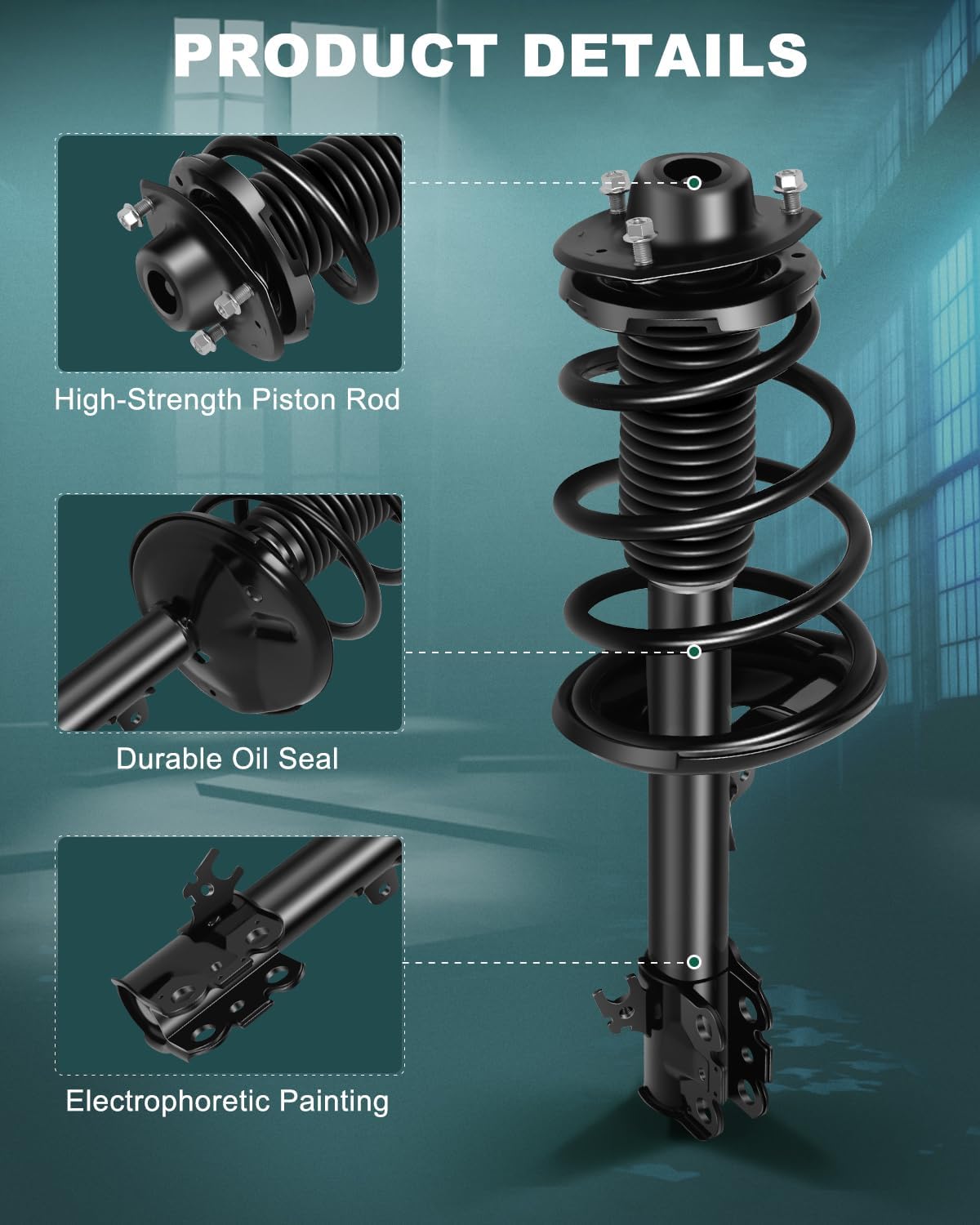 PRODUCT DETAILS

High-Strength Piston Rod

Durable Oil Seal

Electrophoretic Painting