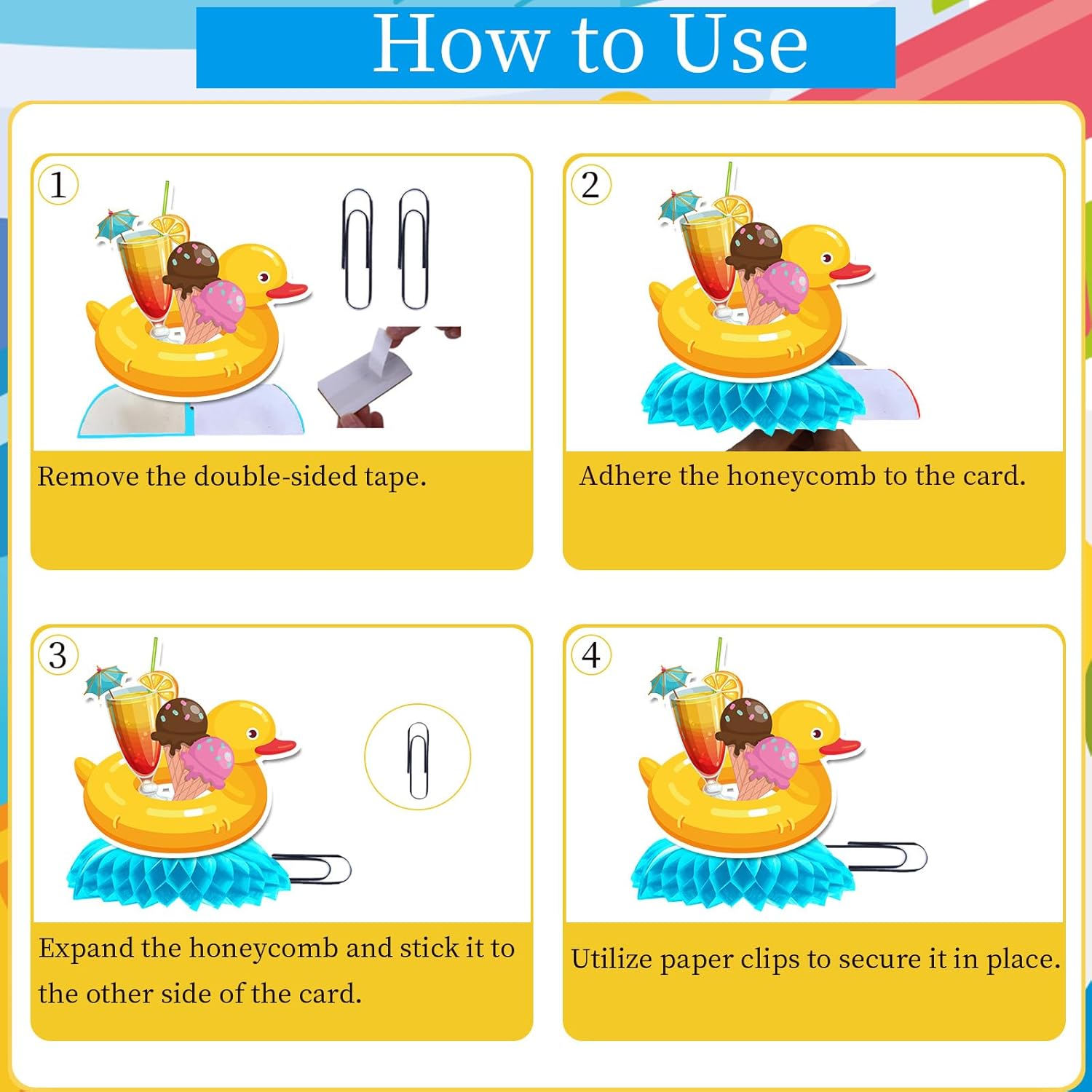 How to Use

1

Remove the double-sided tape.

2

Adhere the honeycomb to the card.

3

Expand the honeycomb and stick it to the other side of the card.

4

Utilize paper clips to secure it in place.