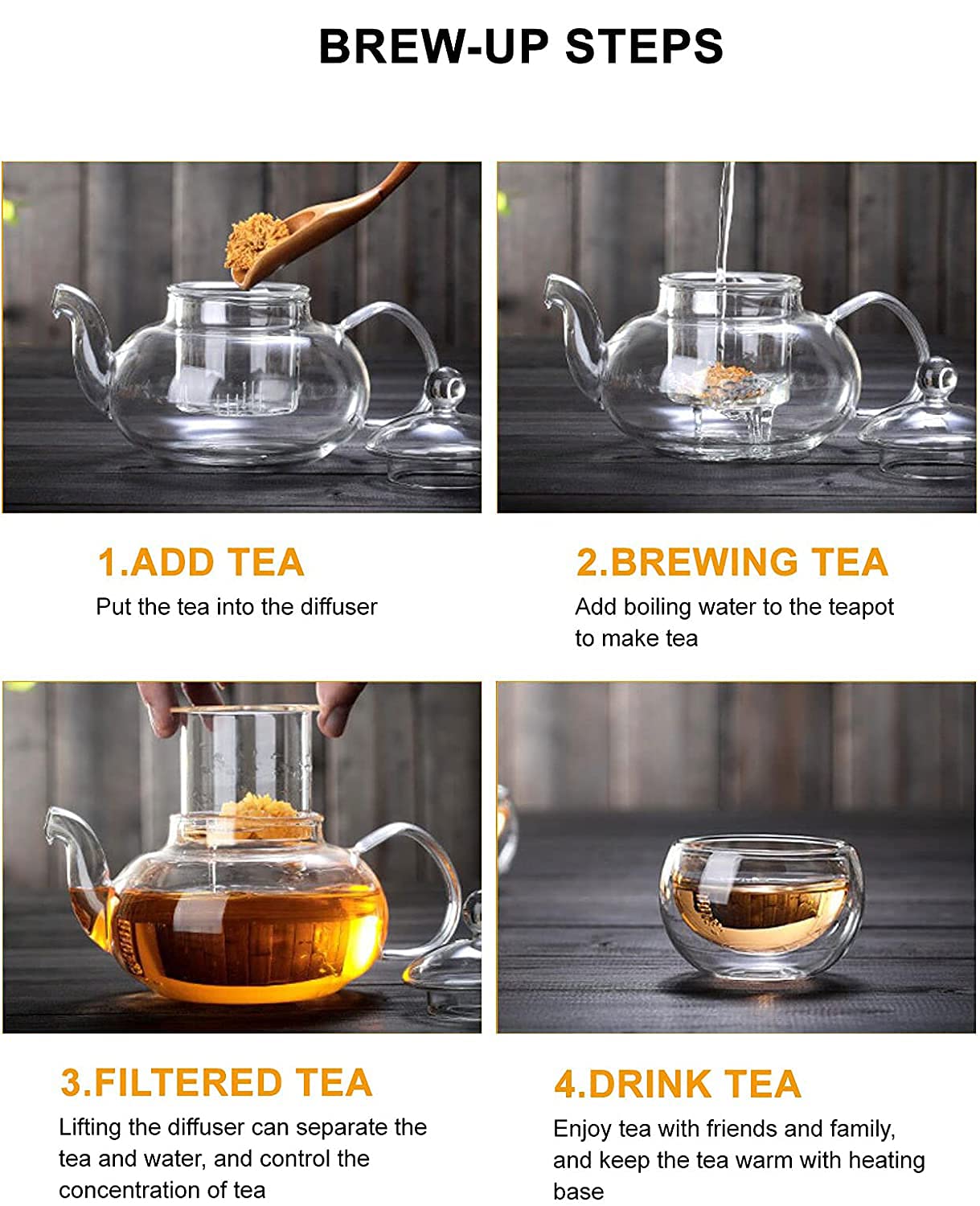 BREW-UP STEPS

1.ADD TEA
Put the tea into the diffuser

2.BREWING TEA
Add boiling water to the teapot to make tea

3.FILTERED TEA
Lifting the diffuser can separate the tea and water, and control the concentration of tea

4.DRINK TEA
Enjoy tea with friends and family, and keep the tea warm with heating base