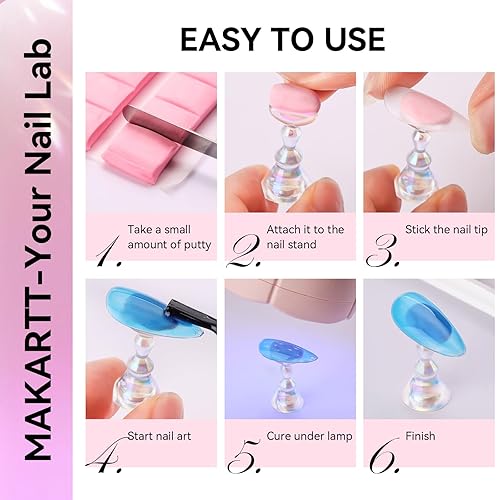 MAKARTT-Your Nail Lab

EASY TO USE

1. Take a small amount of putty

2. Attach it to the nail stand

3. Stick the nail tip

4. Start nail art

5. Cure under lamp

6. Finish