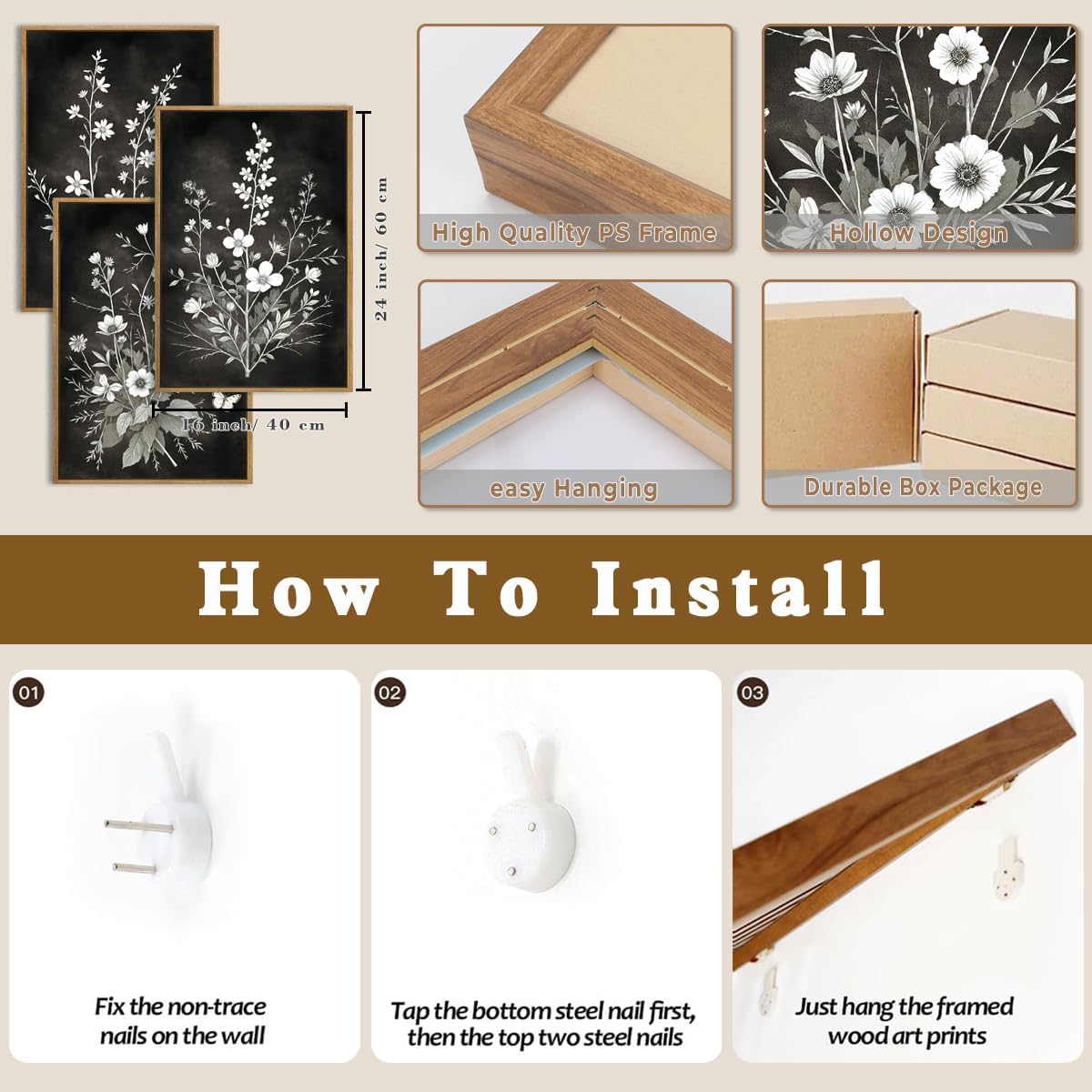 24 inch/ 60 cm

16 inch/ 40 cm

High Quality PS Frame

Hollow Design

easy Hanging

Durable Box Package

How To Install

01

Fix the non-trace nails on the wall

02

Tap the bottom steel nail first, then the top two steel nails

03

Just hang the framed wood art prints