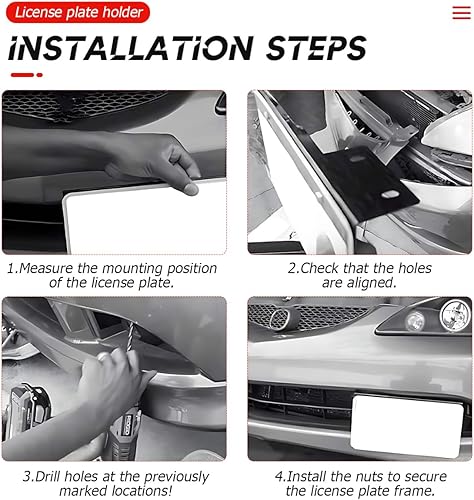 License plate holder

INSTALLATION STEPS

1.Measure the mounting position of the license plate.

2.Check that the holes are aligned.

3.Drill holes at the previously marked locations!

4.Install the nuts to secure the license plate frame.