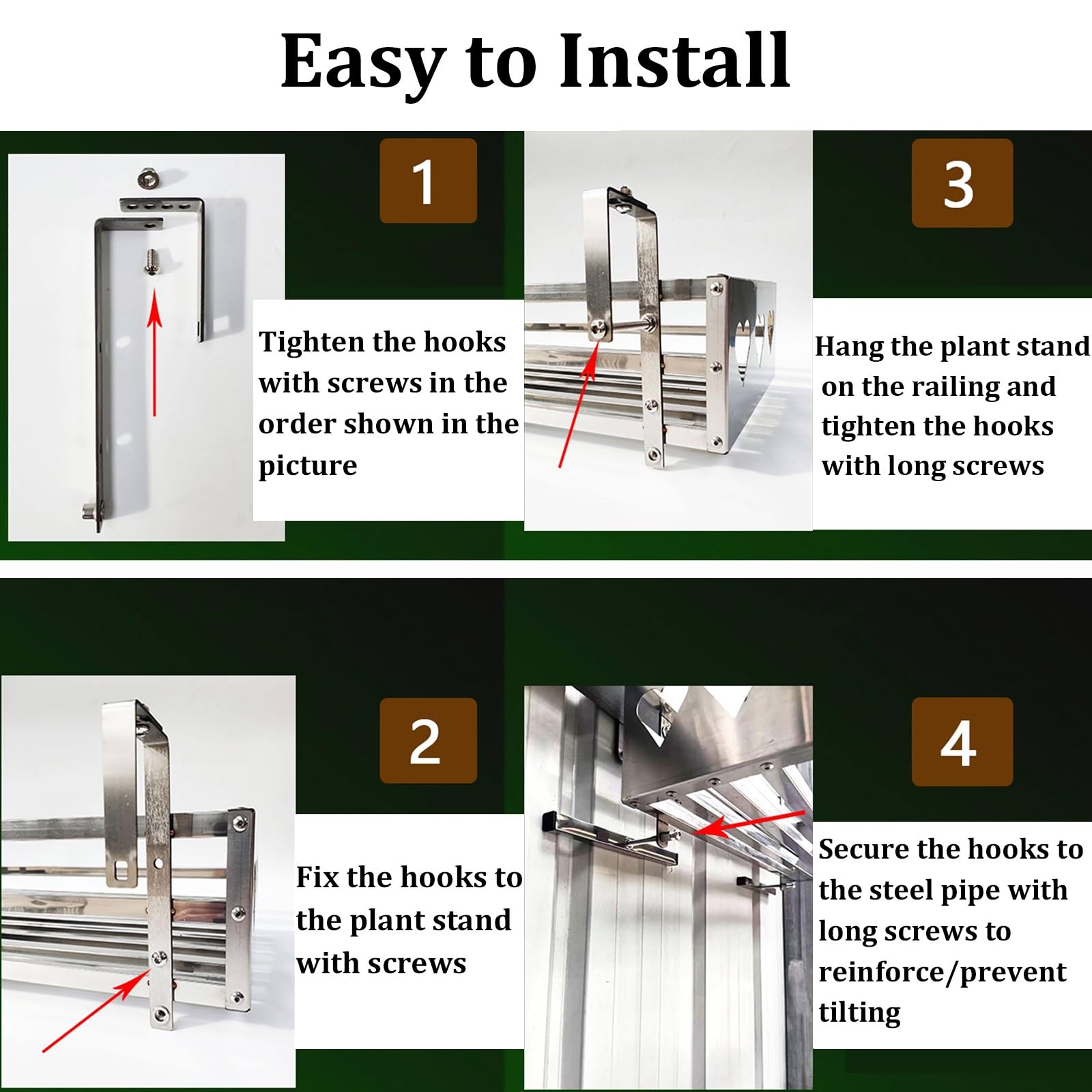 Easy to Install

1

Tighten the hooks with screws in the order shown in the picture

3

Hang the plant stand on the railing and tighten the hooks with long screws

2

Fix the hooks to the plant stand with screws

4

Secure the hooks to the steel pipe with long screws to reinforce/prevent tilting