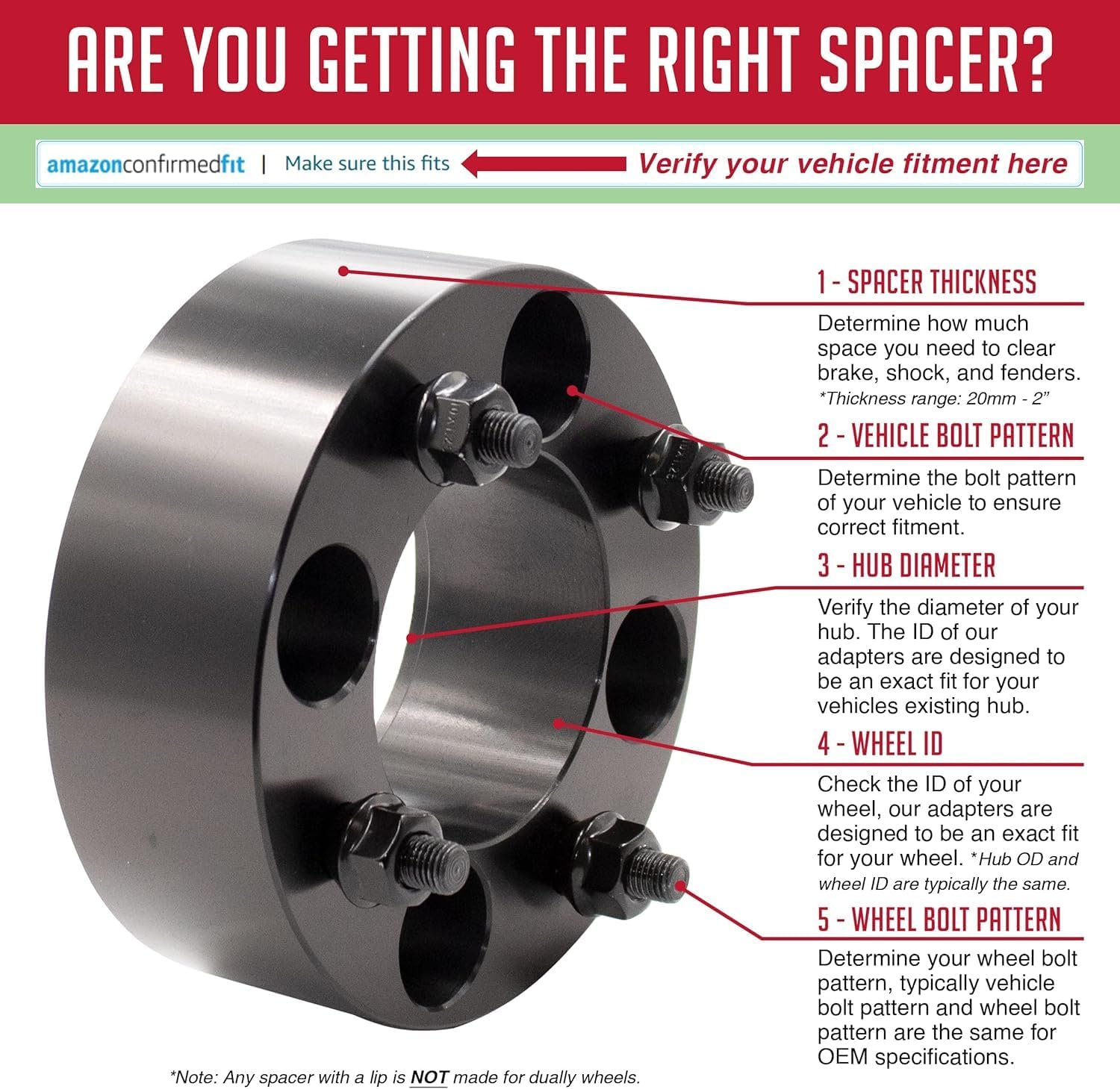 ARE YOU GETTING THE RIGHT SPACER?

amazonconfirmedfit | Make sure this fits
Verify your vehicle fitment here

1 - SPACER THICKNESS
Determine how much space you need to clear brake, shock, and fenders.
*Thickness range: 20mm - 2"

2 - VEHICLE BOLT PATTERN
Determine the bolt pattern of your vehicle to ensure correct fitment.

3 - HUB DIAMETER
Verify the diameter of your hub. The ID of our adapters are designed to be an exact fit for your vehicles existing hub.

4 - WHEEL ID
Check the ID of your wheel, our adapters are designed to be an exact fit for your wheel. *Hub OD and wheel ID are typically the same.

5 - WHEEL BOLT PATTERN
Determine your wheel bolt pattern, typically vehicle bolt pattern and wheel bolt pattern are the same for OEM specifications.

*Note: Any spacer with a lip is NOT made for dually wheels.