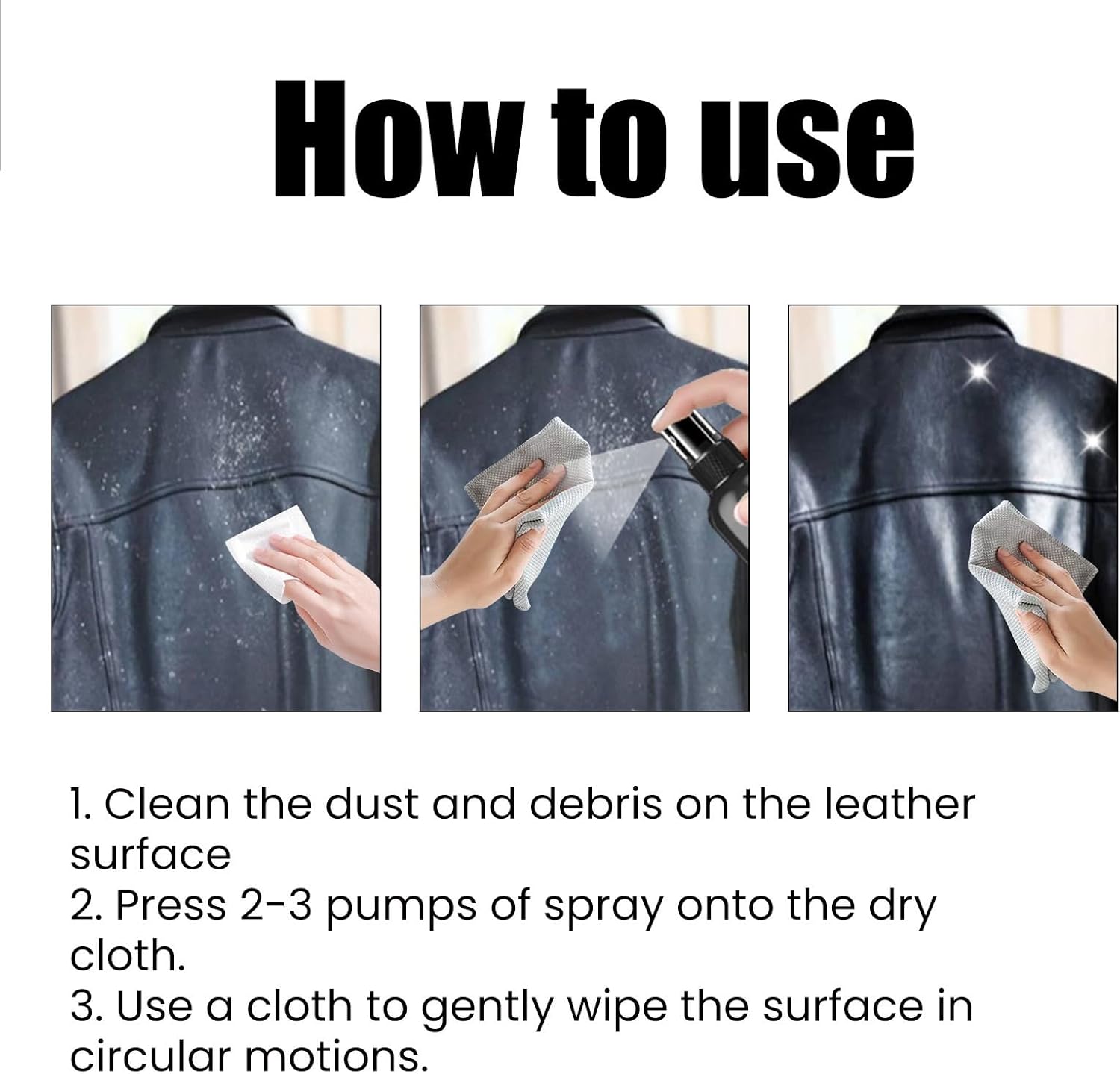 How to use

1. Clean the dust and debris on the leather surface
2. Press 2-3 pumps of spray onto the dry cloth.
3. Use a cloth to gently wipe the surface in circular motions.