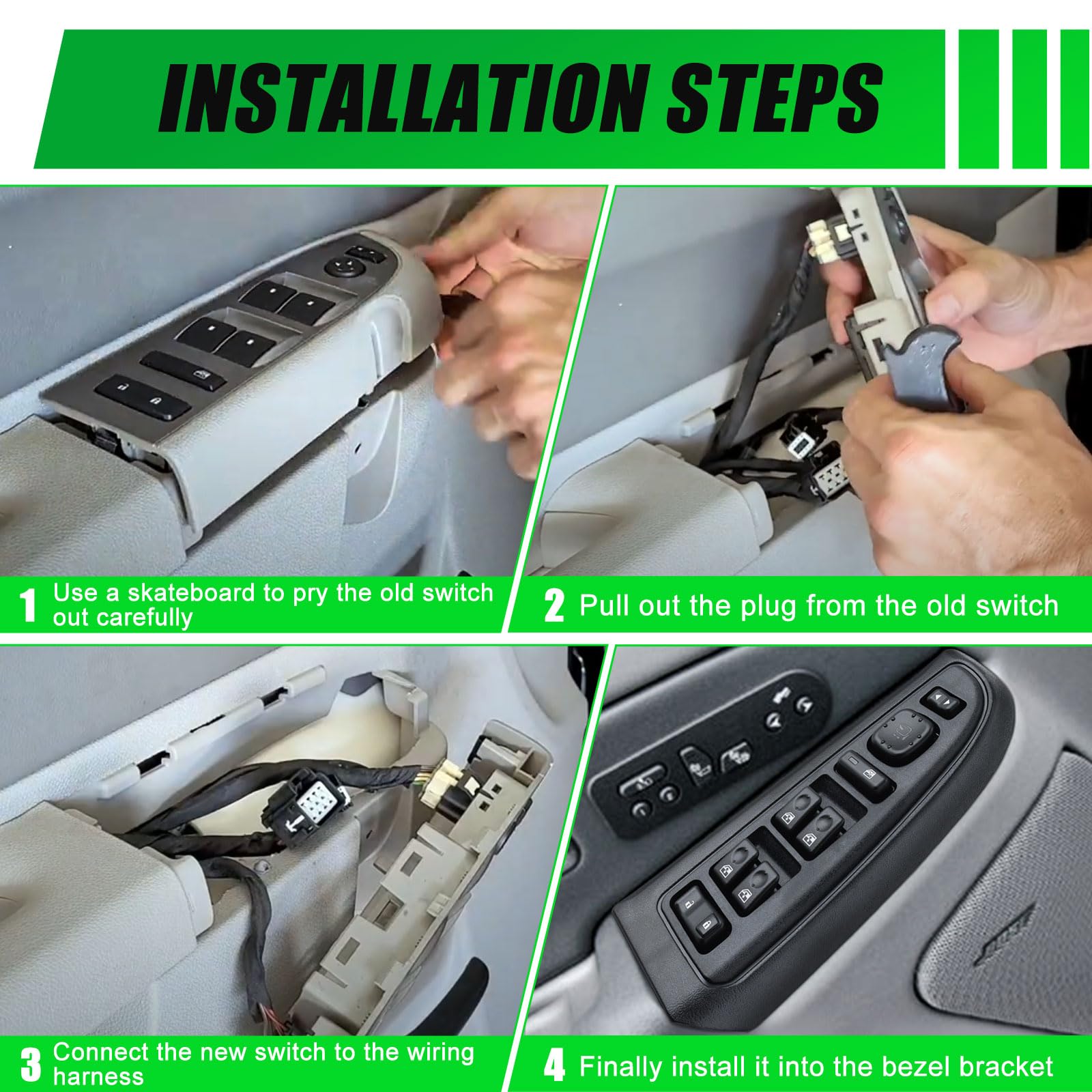 INSTALLATION STEPS

1 Use a skateboard to pry the old switch out carefully

2 Pull out the plug from the old switch

3 Connect the new switch to the wiring harness

4 Finally install it into the bezel bracket